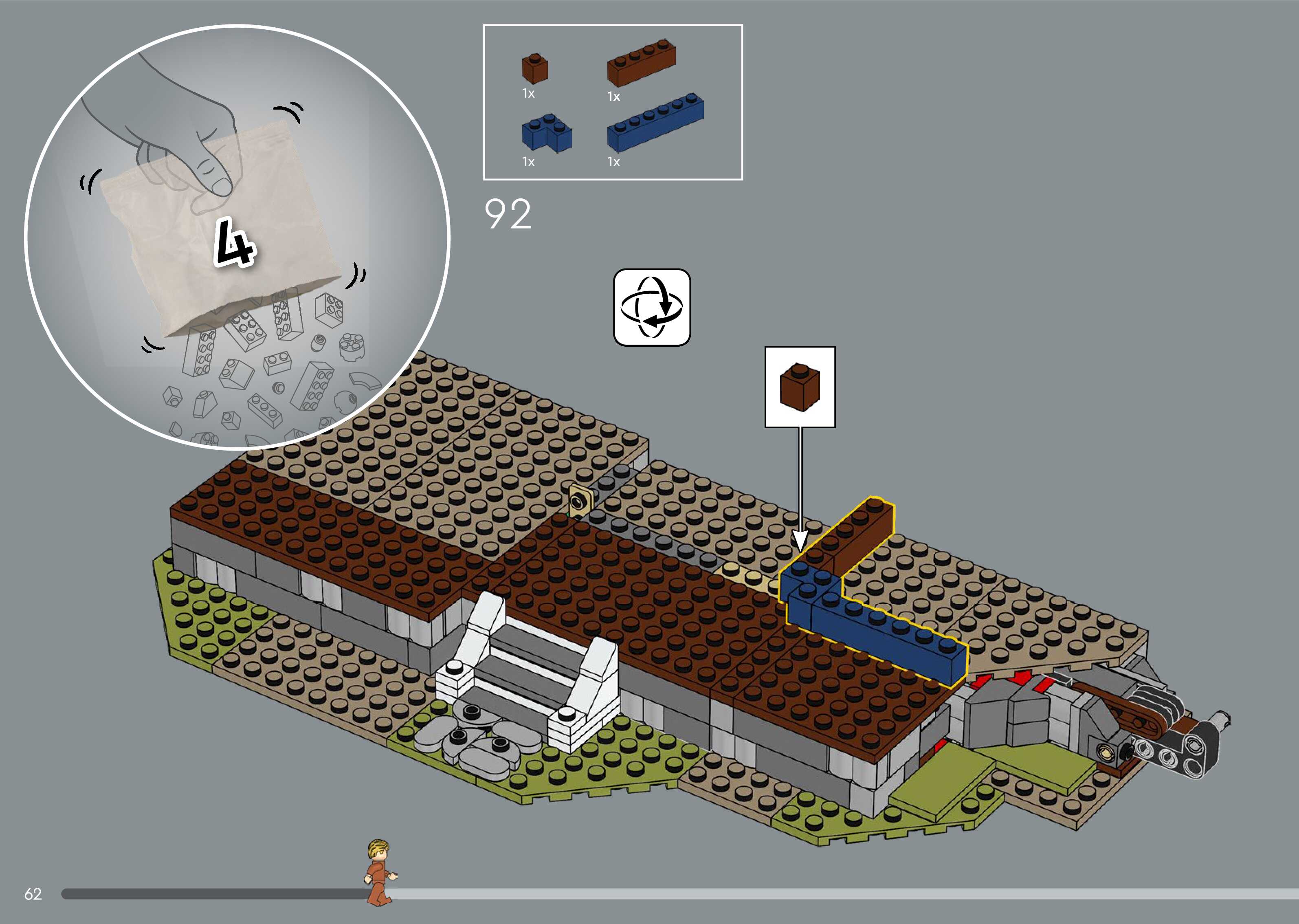 4

1x 1x
1x 1x

92

62