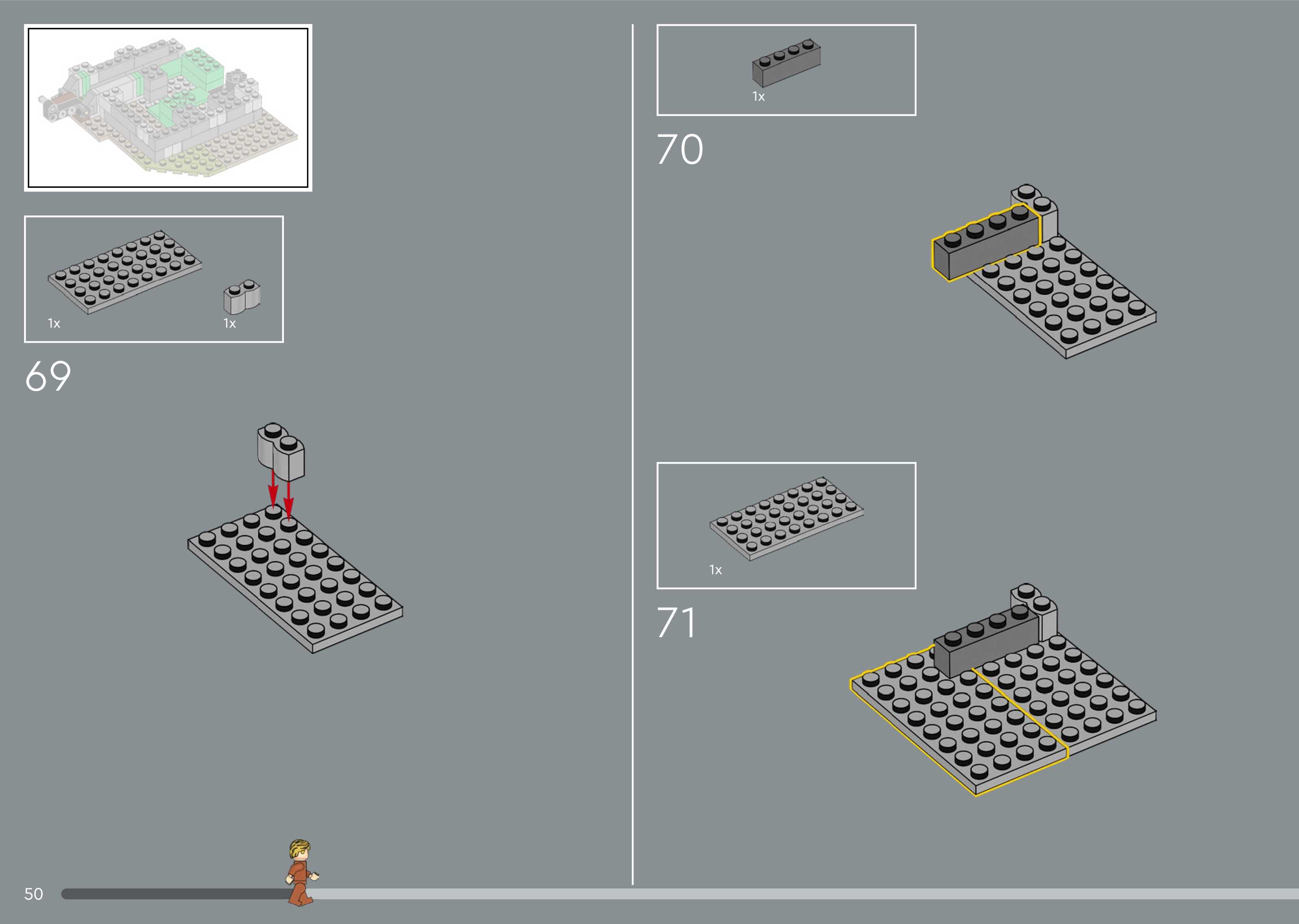 1x

1x

69

1x

70

1x

71

50