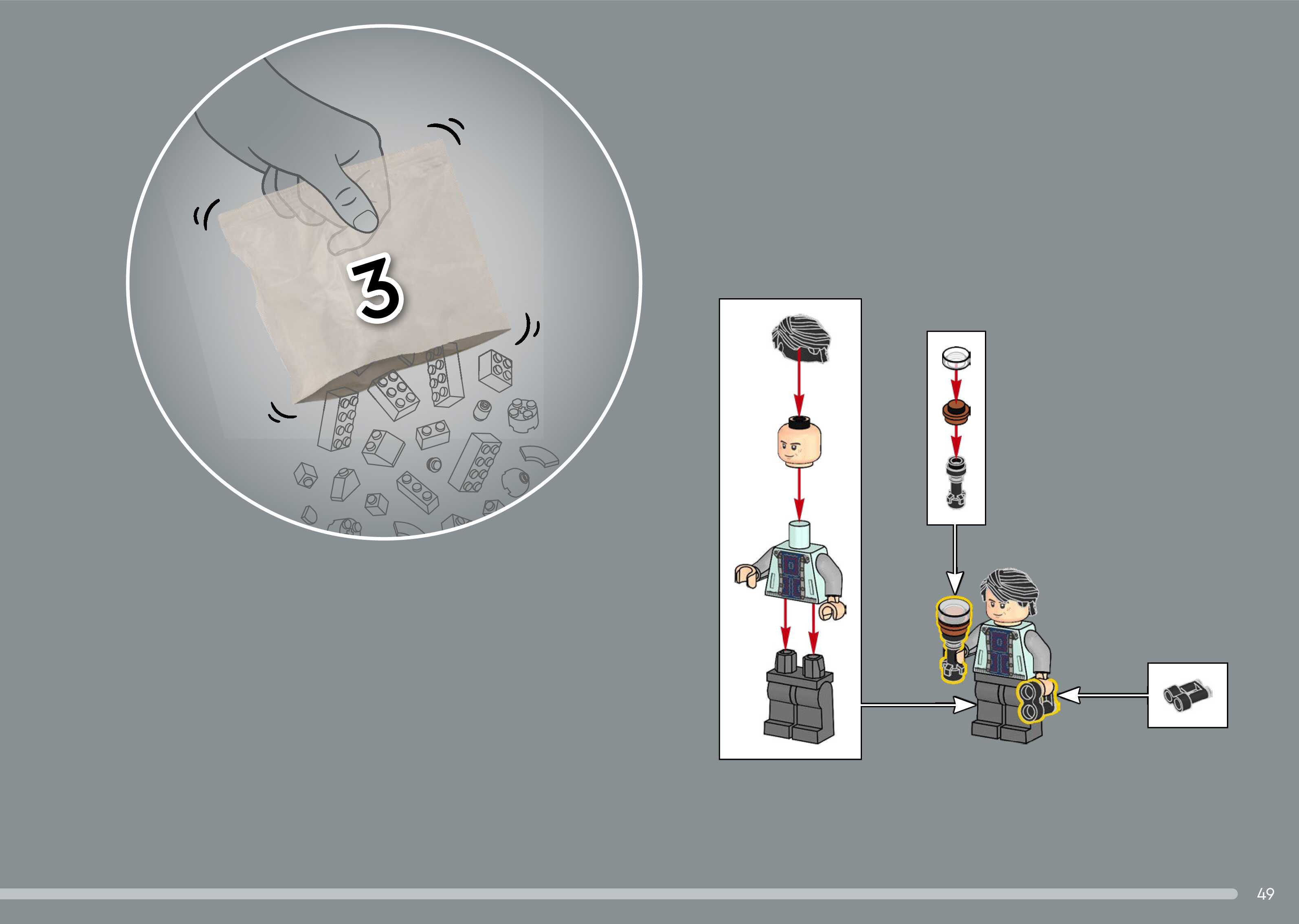 3

49