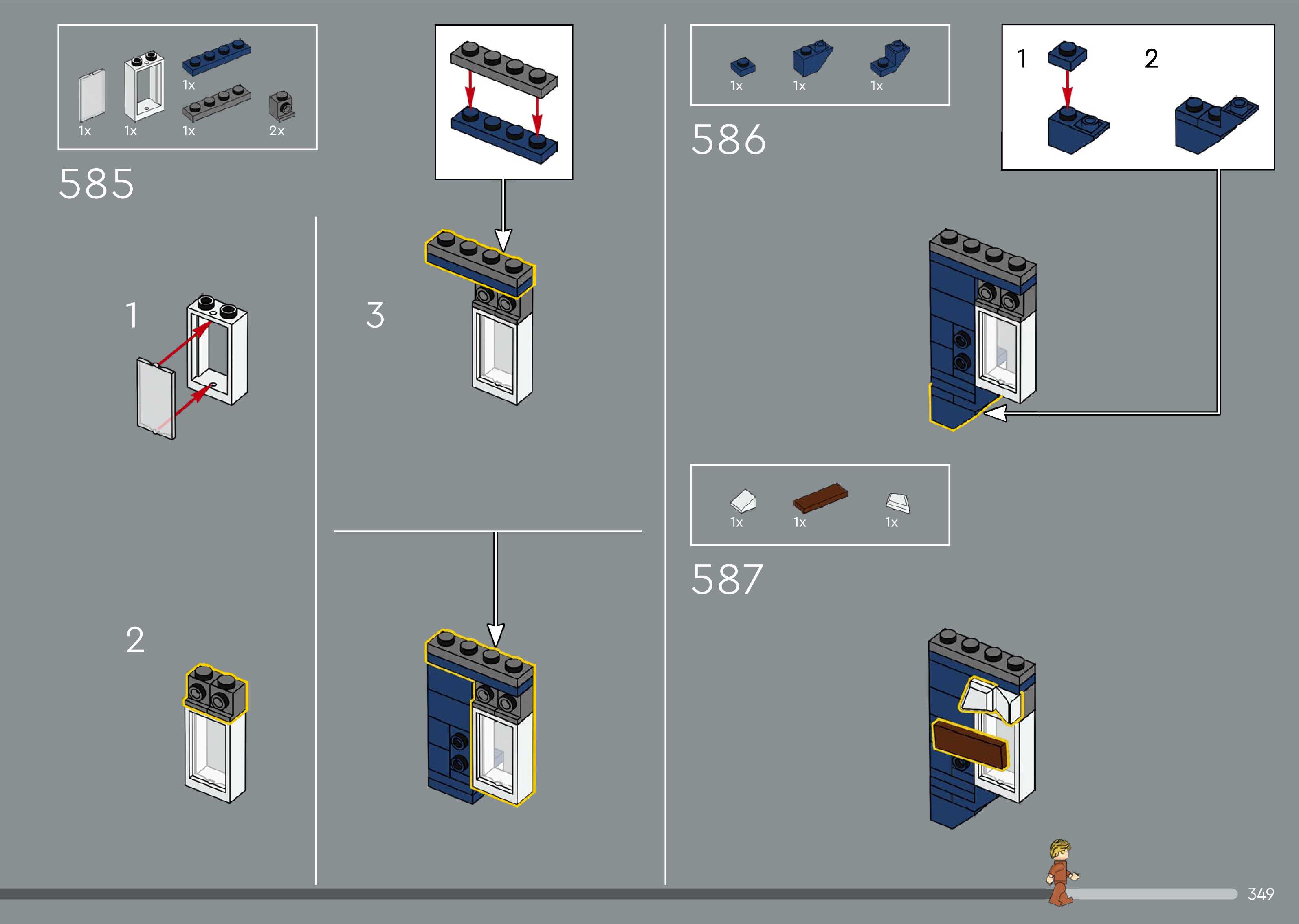 1x 1x 1x 1x 2x

585

1

2

3

1x 1x 1x

586

1 2

1x 1x 1x

587

349