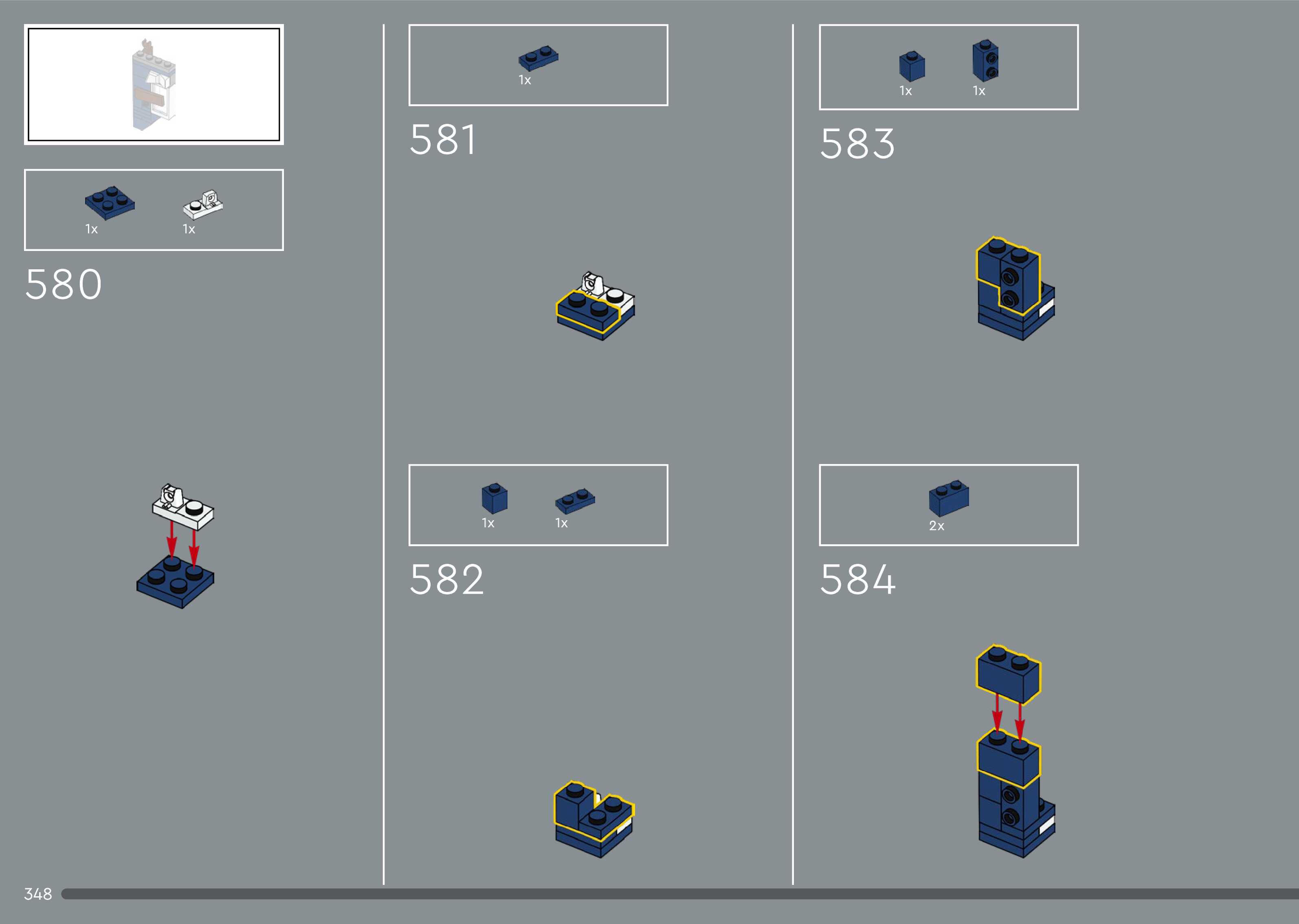 1x 1x

580

1x

581

1x 1x

582

1x 1x

583

2x

584

348