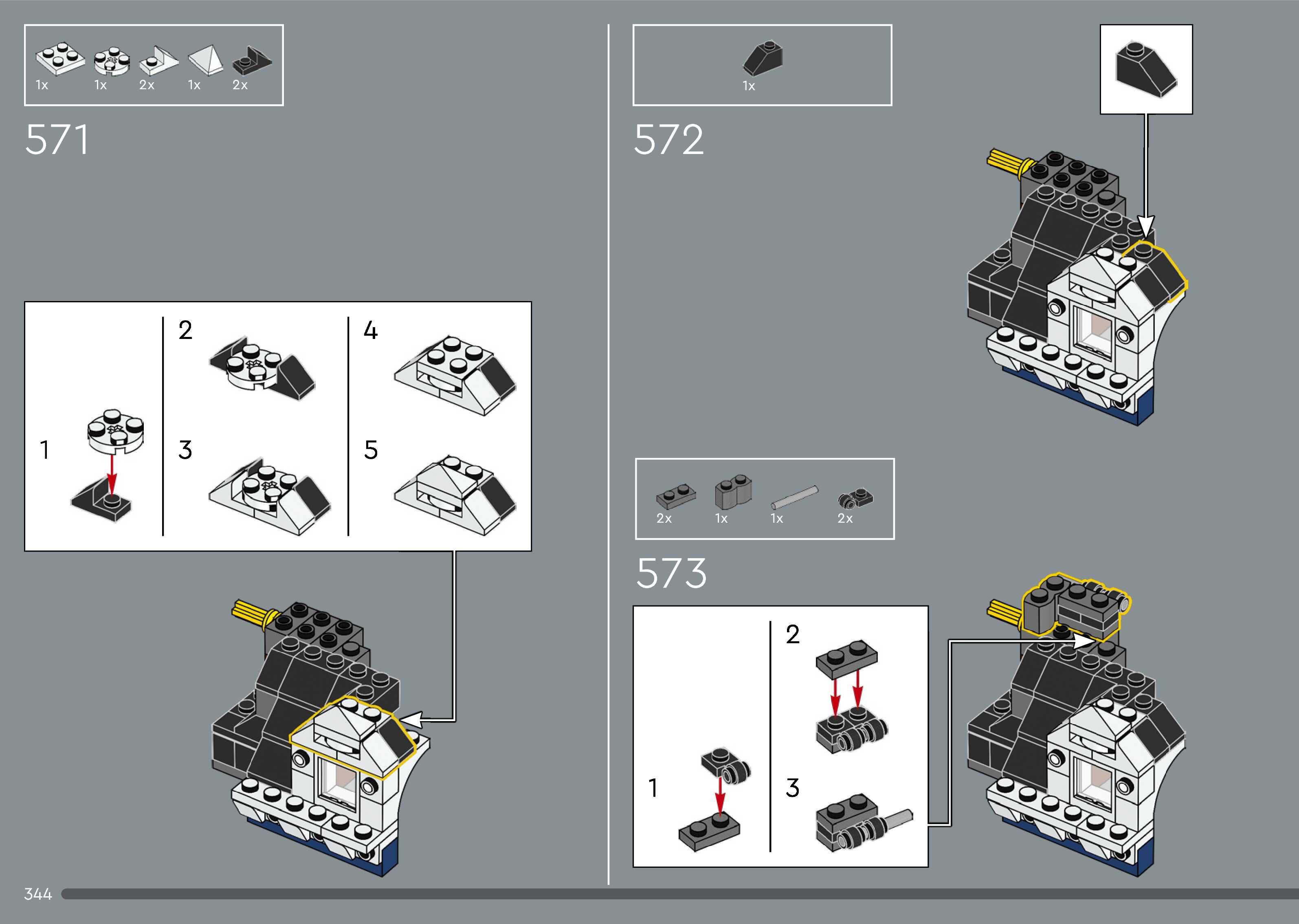 1x 1x 2x 1x 2x

571

1

2

3

4

5

1x

572

2x 1x 1x 2x

573

1

2

3

344