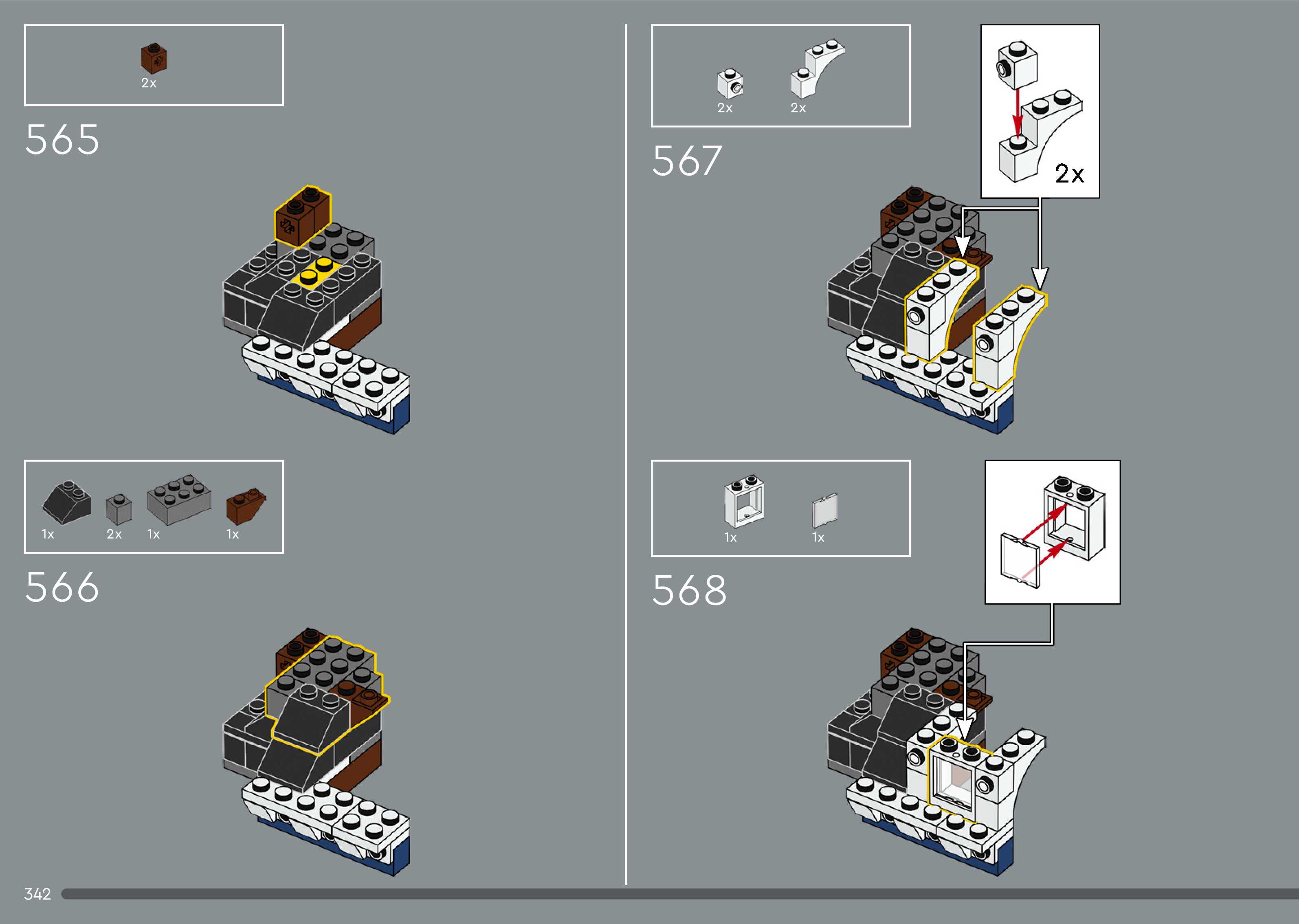 2x

565

1x 2x 1x 1x

566

2x 2x

567

2x

1x 1x

568

342