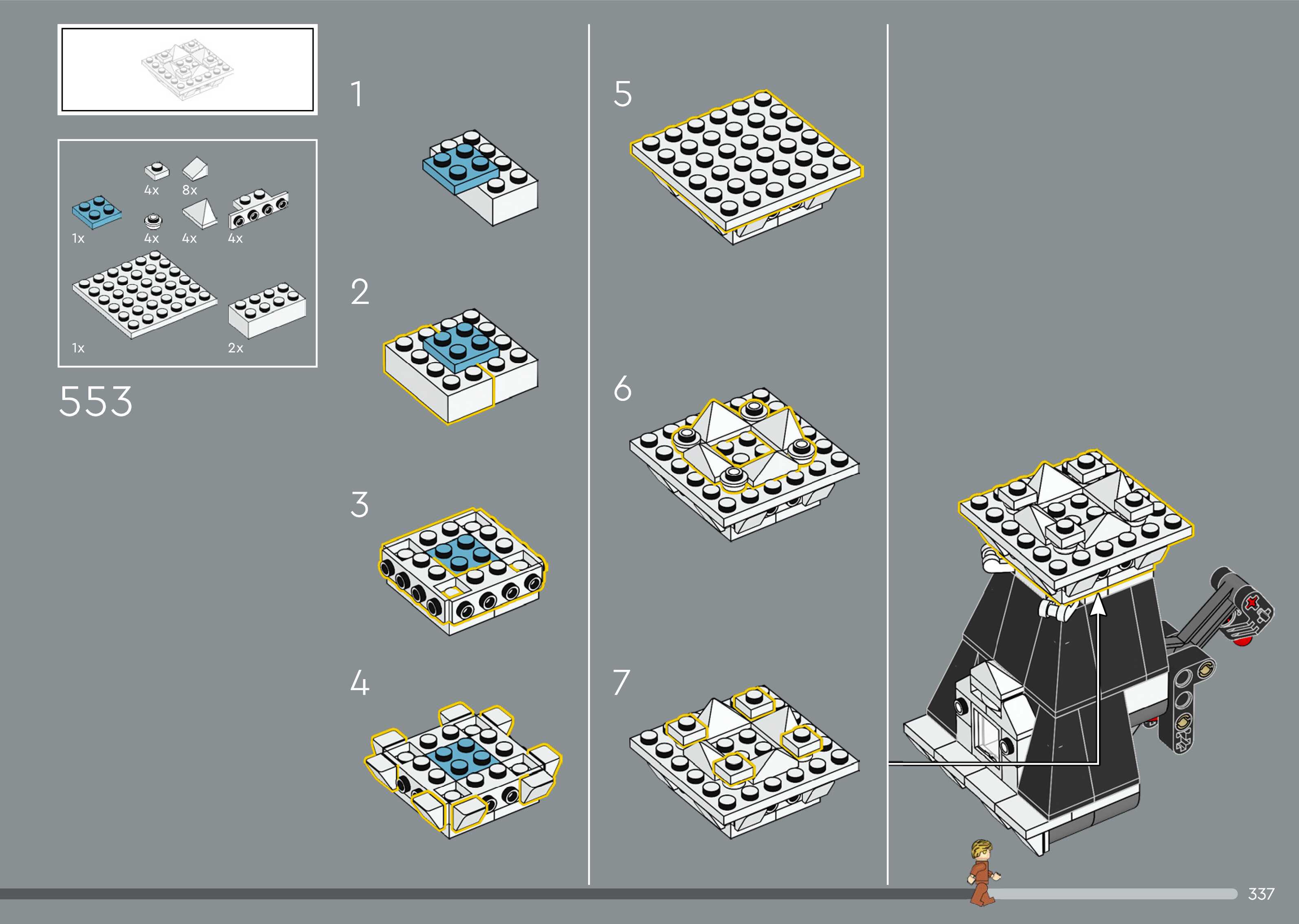 4x 8x
1x 4x 4x 4x
1x 2x
553
1
2
3
4
5
6
7
337