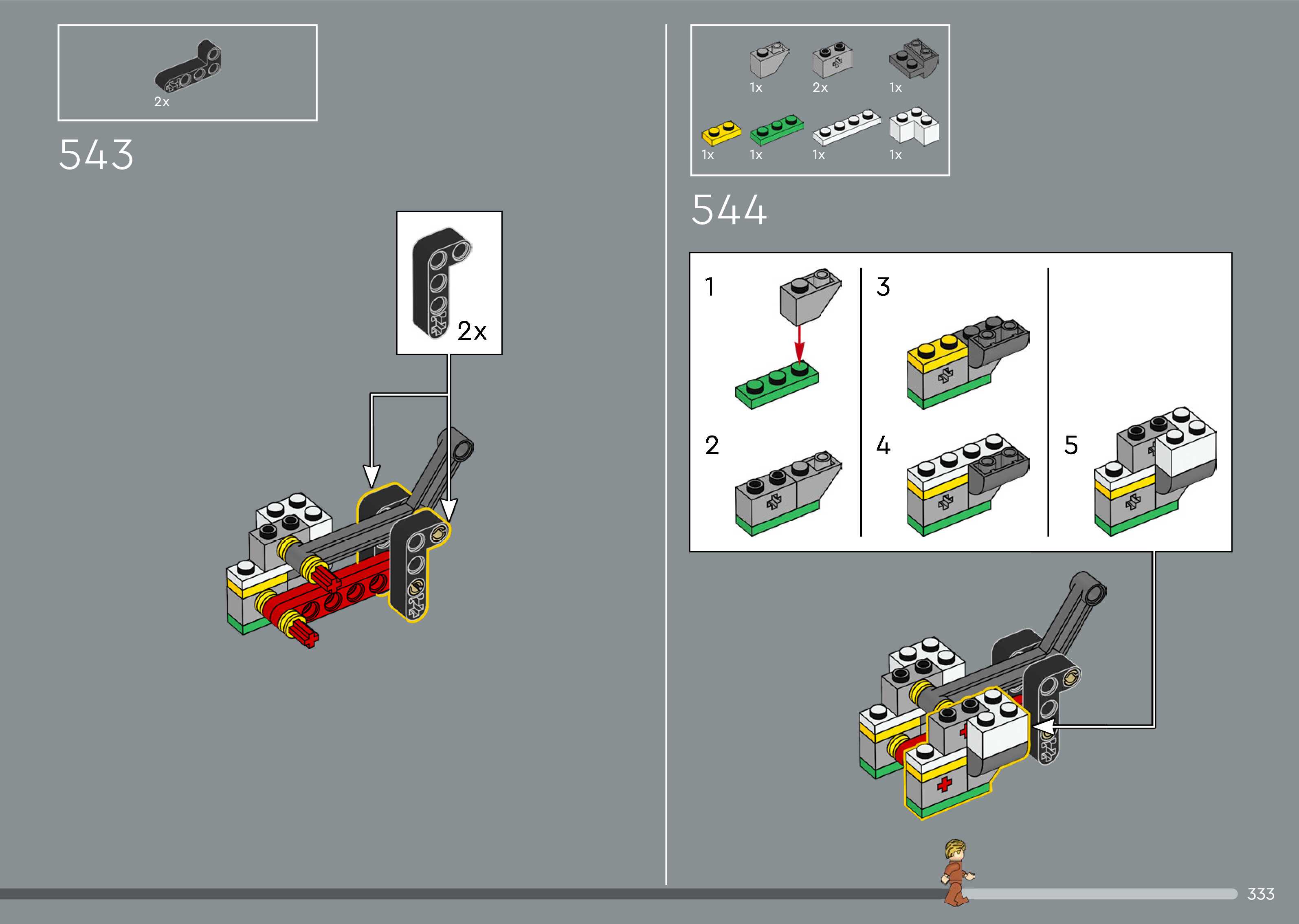 2x

543

2x

1x 2x 1x

1x 1x 1x 1x

544

1

2

3

4

5

333