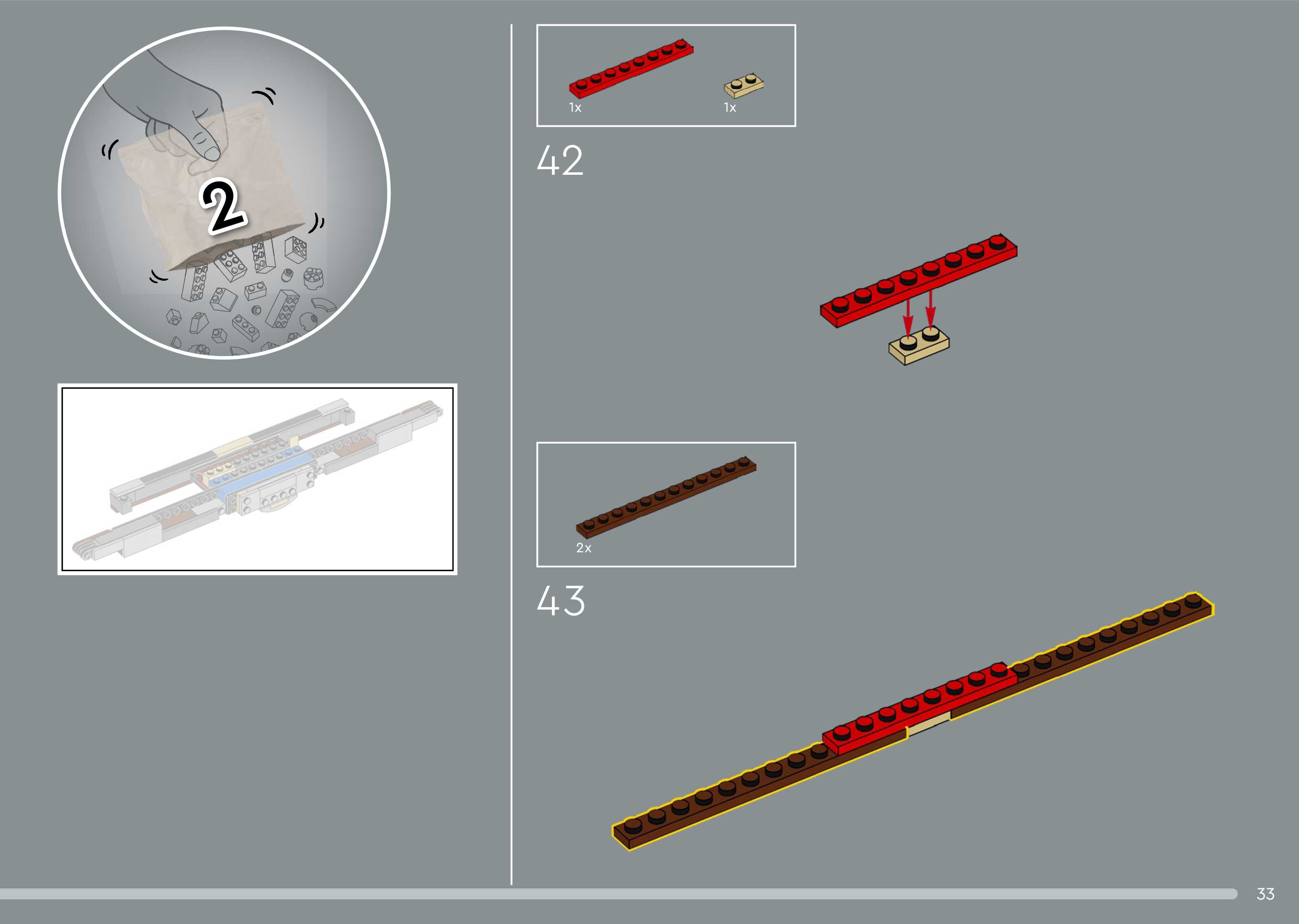 2

1x

1x

42

2x

43

33