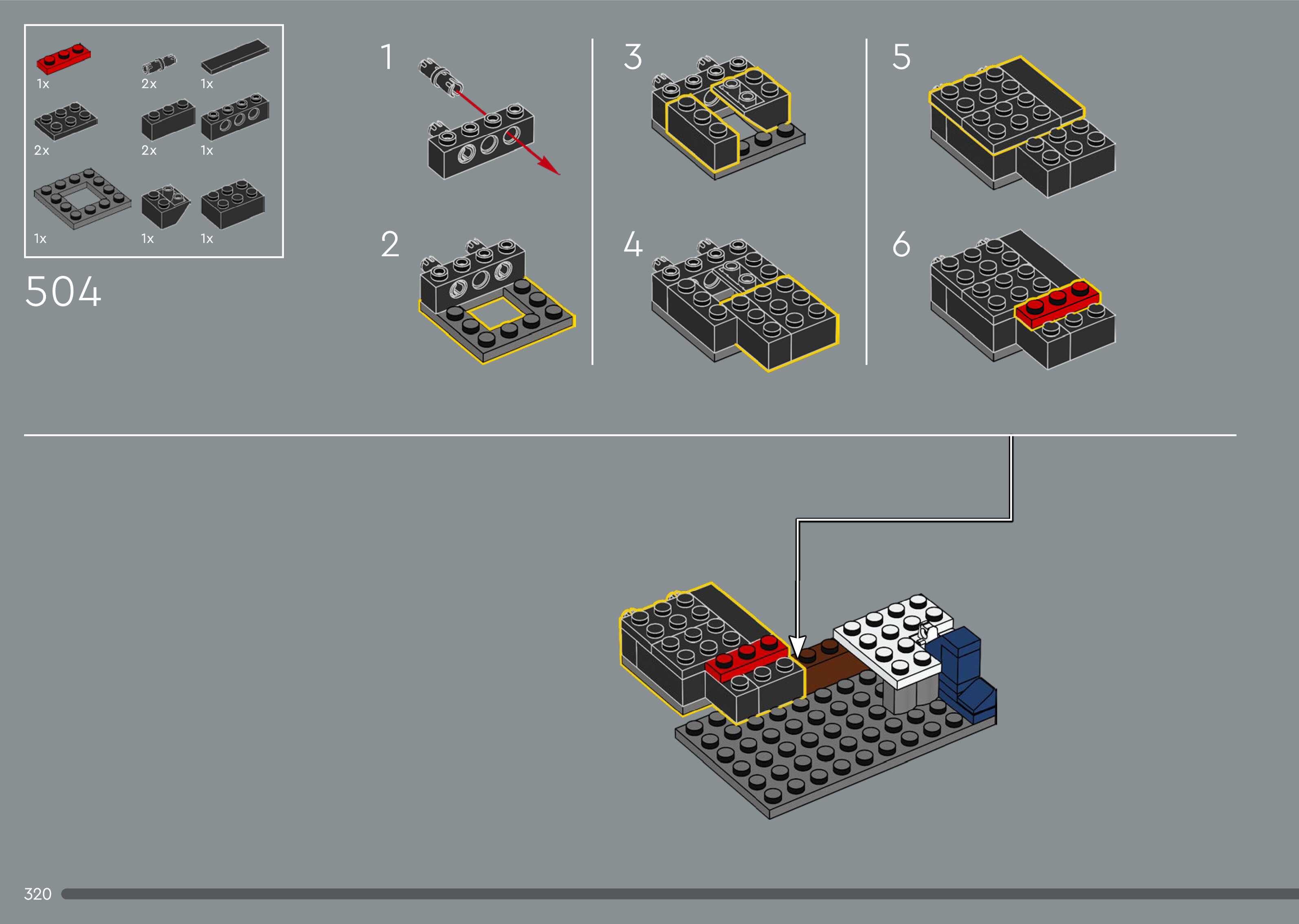 1x
2x
1x
2x
2x
1x
1x
1x
1x

504

1

2

3

4

5

6

320