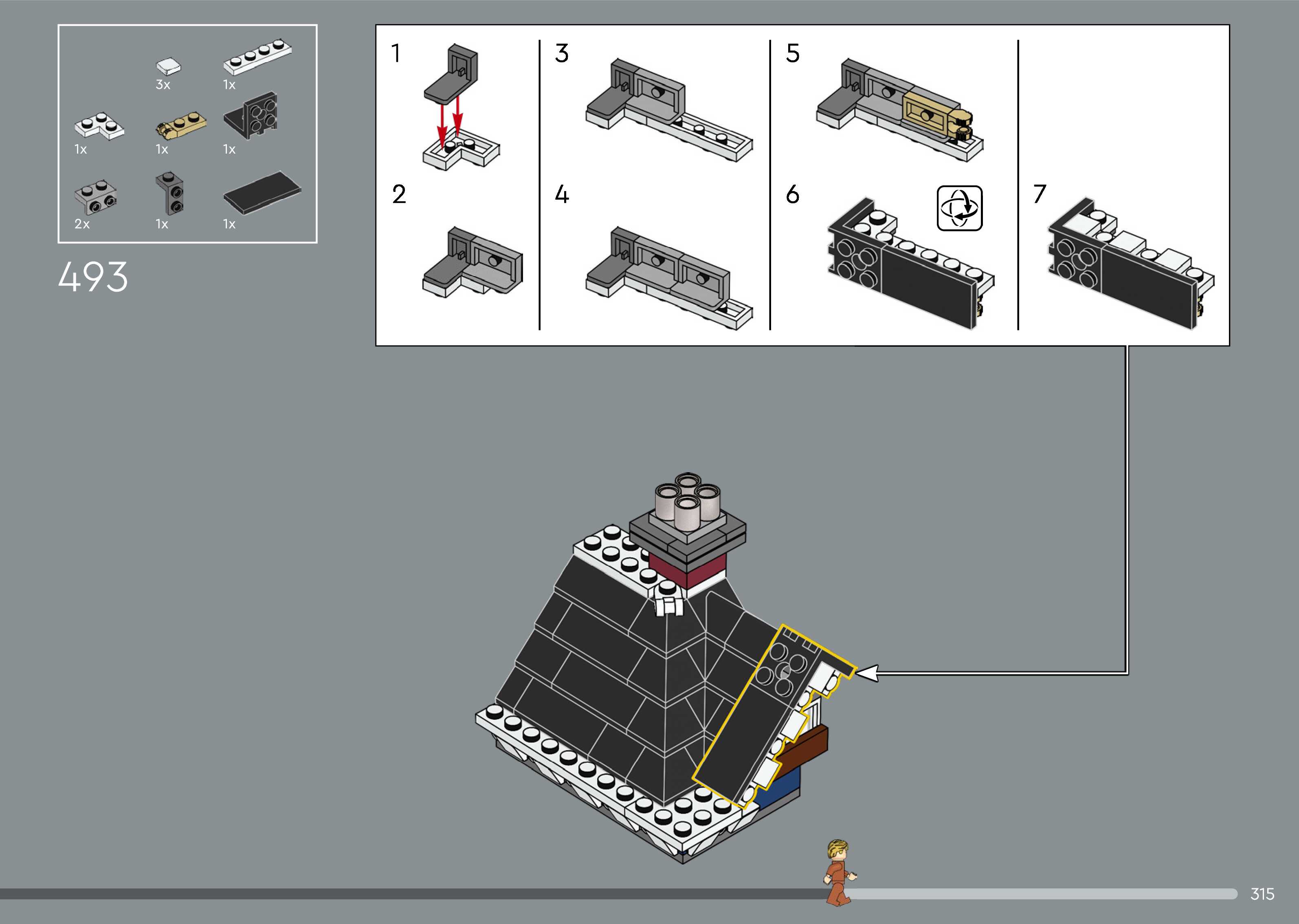 3x 1x
1x 1x 1x
2x 1x 1x

493

1
2
3
4
5
6
7

315