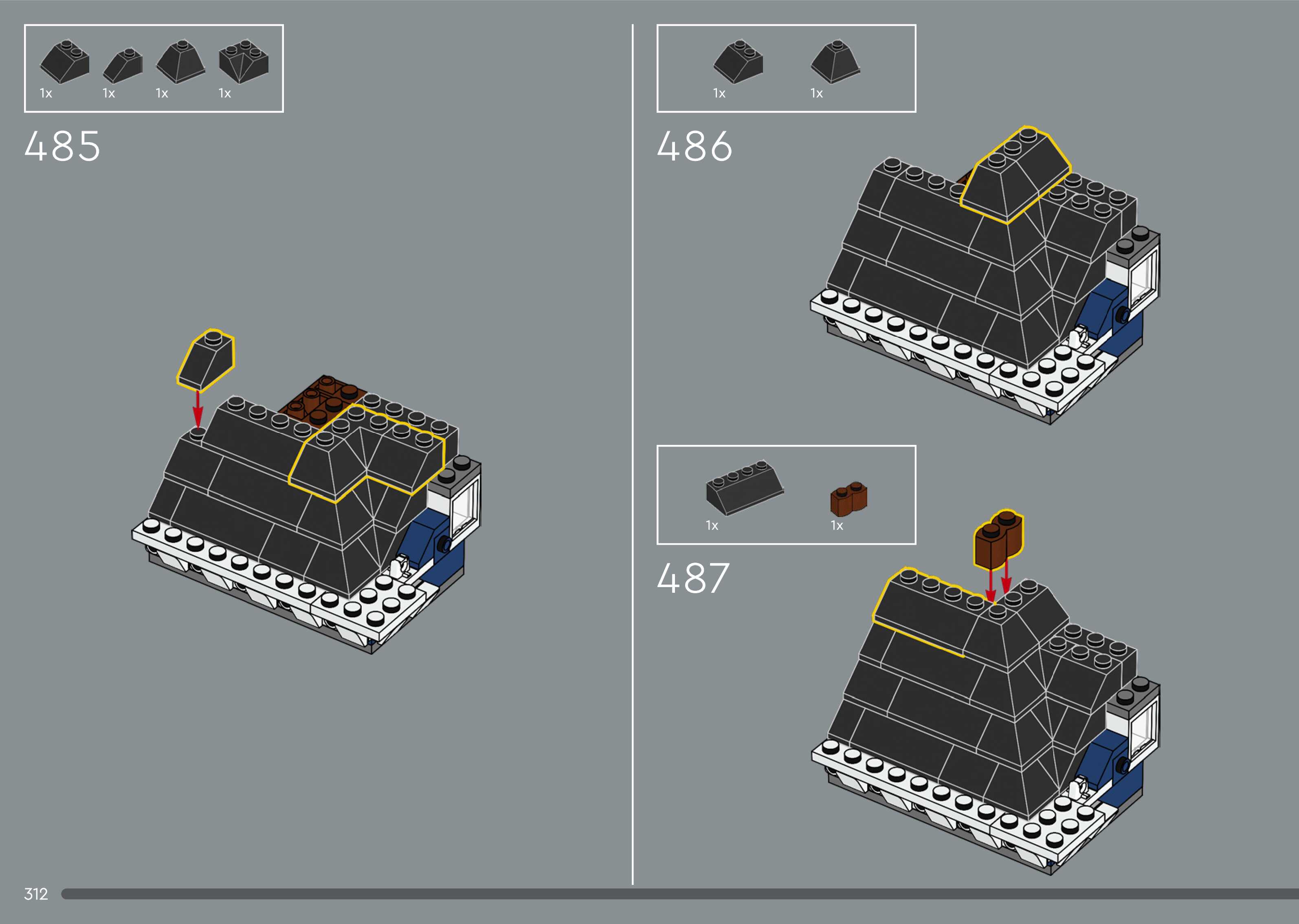 1x 1x 1x 1x

485

1x 1x

486

1x 1x

487

312