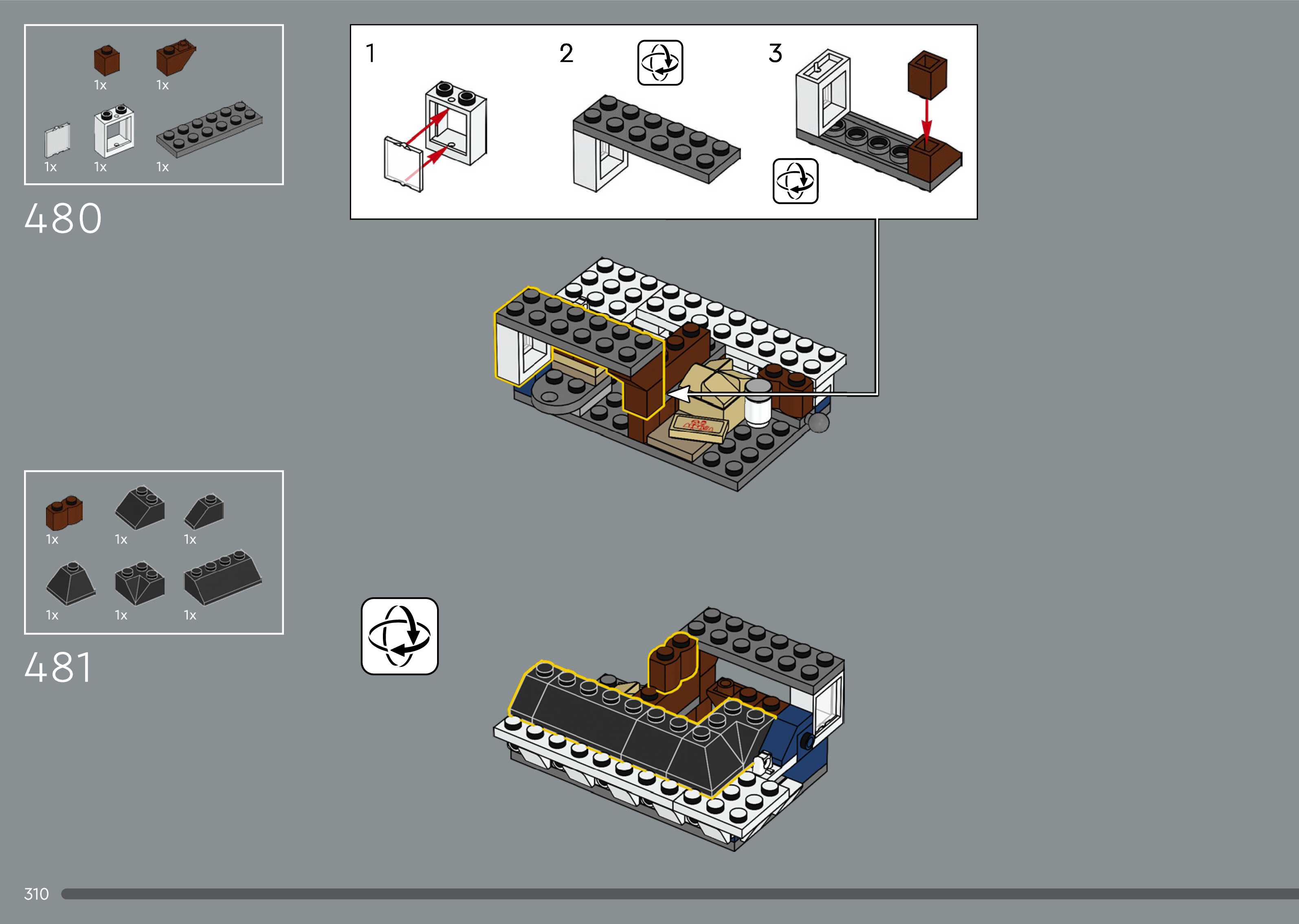 1x 1x
1x 1x 1x

480

1 2 3

1x 1x 1x
1x 1x 1x

481

310