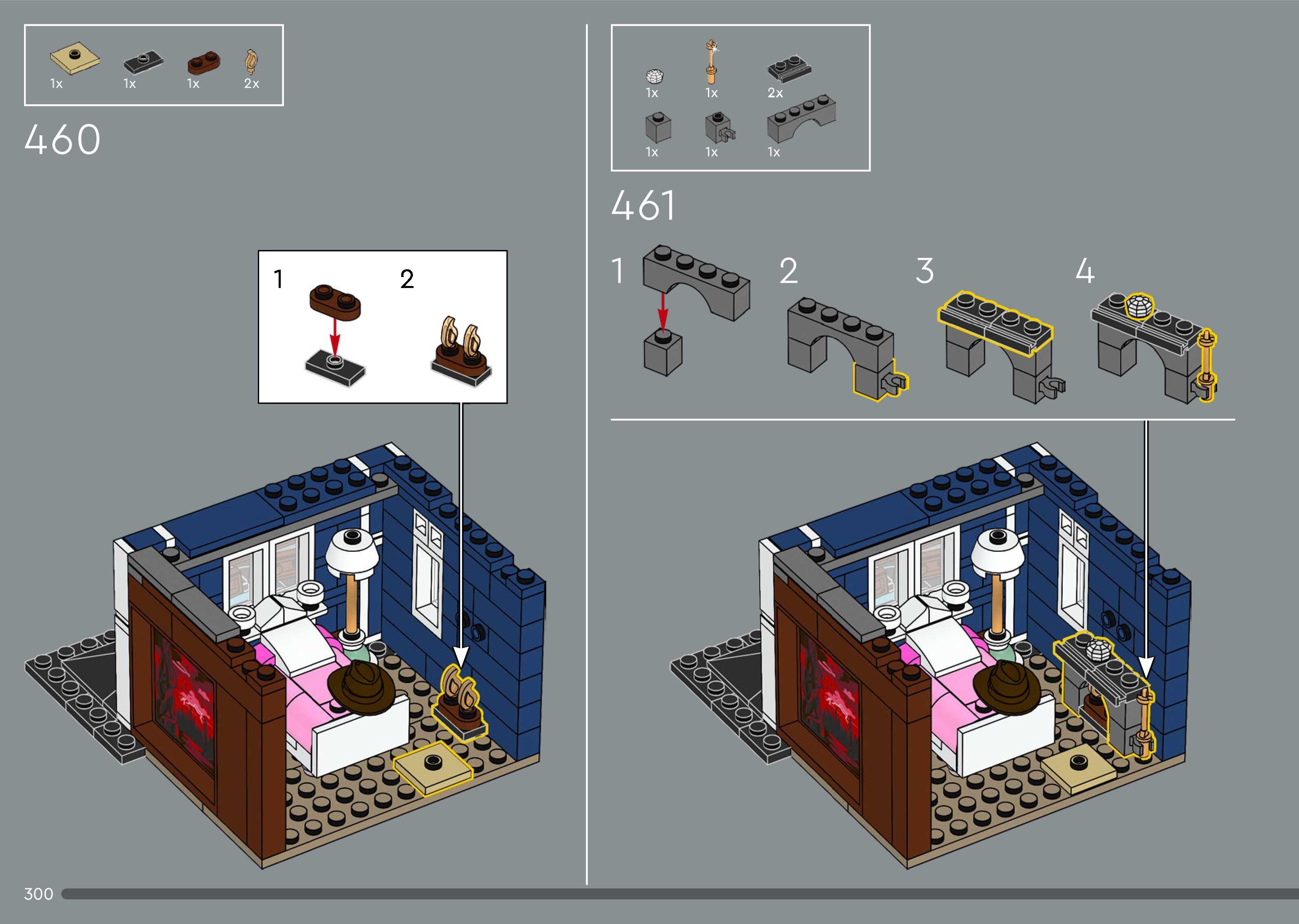 1x 1x 1x 2x

460

1 2

1x 1x 2x
1x 1x 1x

461

1 2 3 4

300