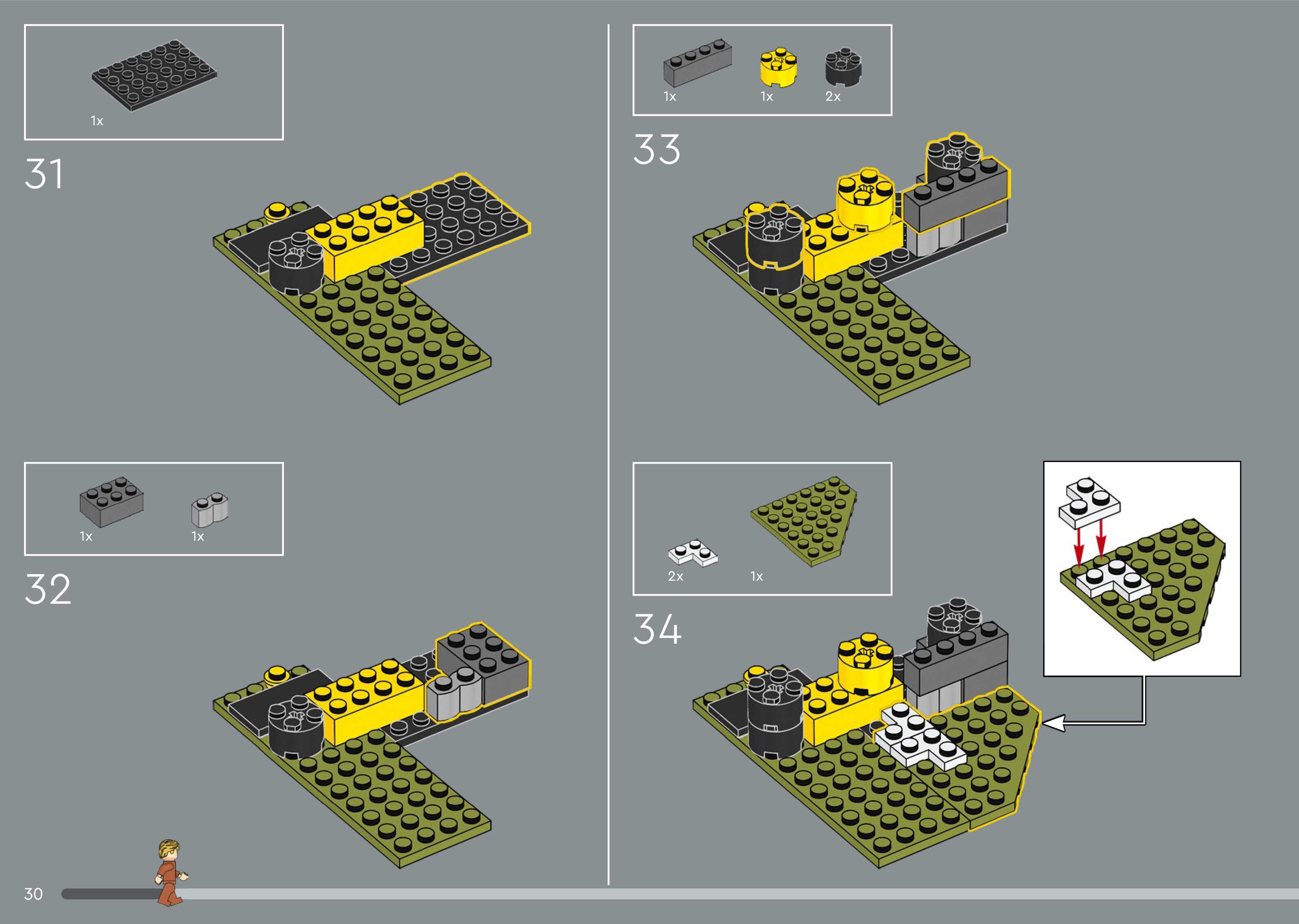 1x

31

1x 1x

32

1x 1x 2x

33

2x 1x

34

30