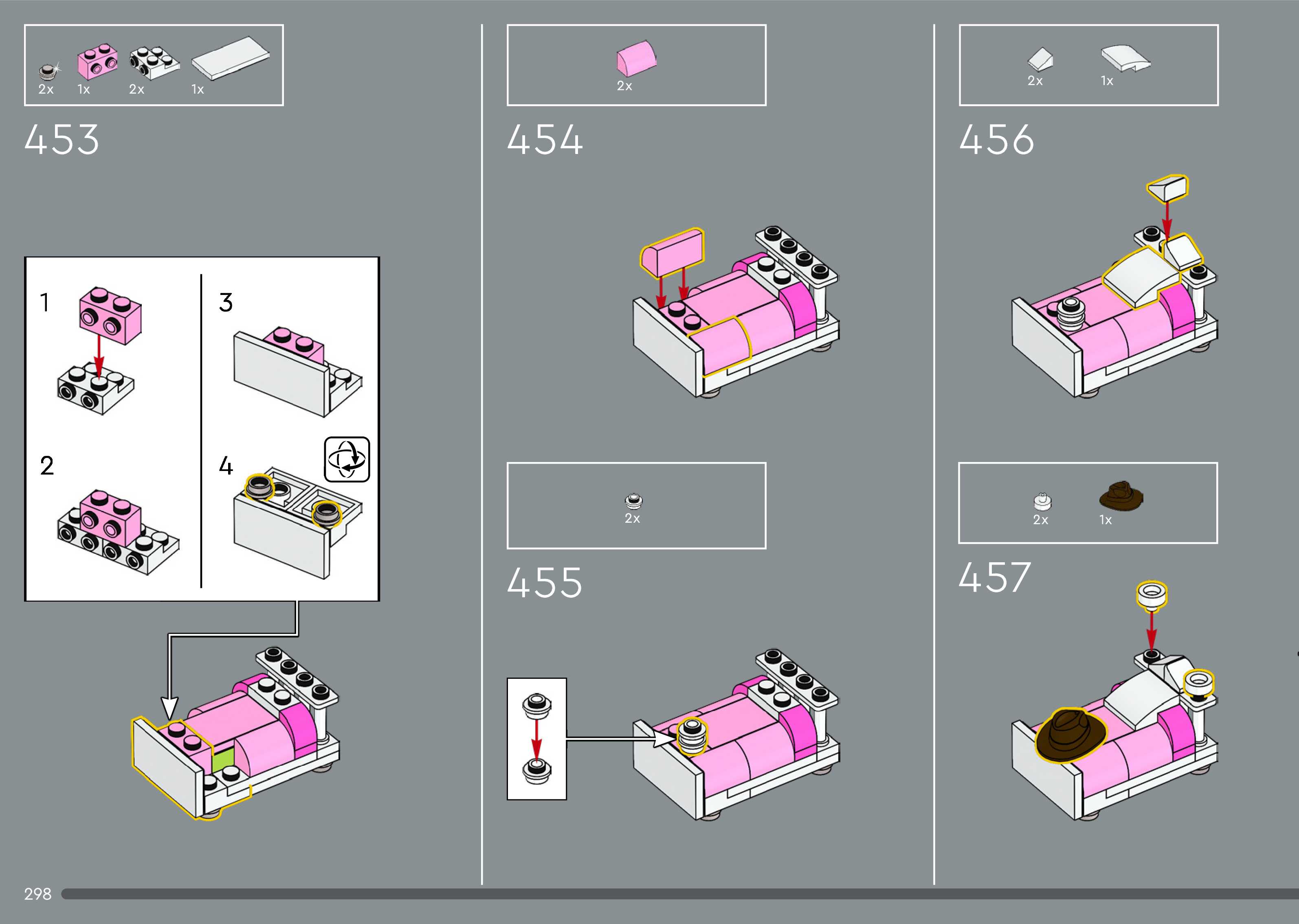 2x 1x 2x 1x

453

1

2

3

4

2x

454

2x

455

2x 1x

456

2x 1x

457

298