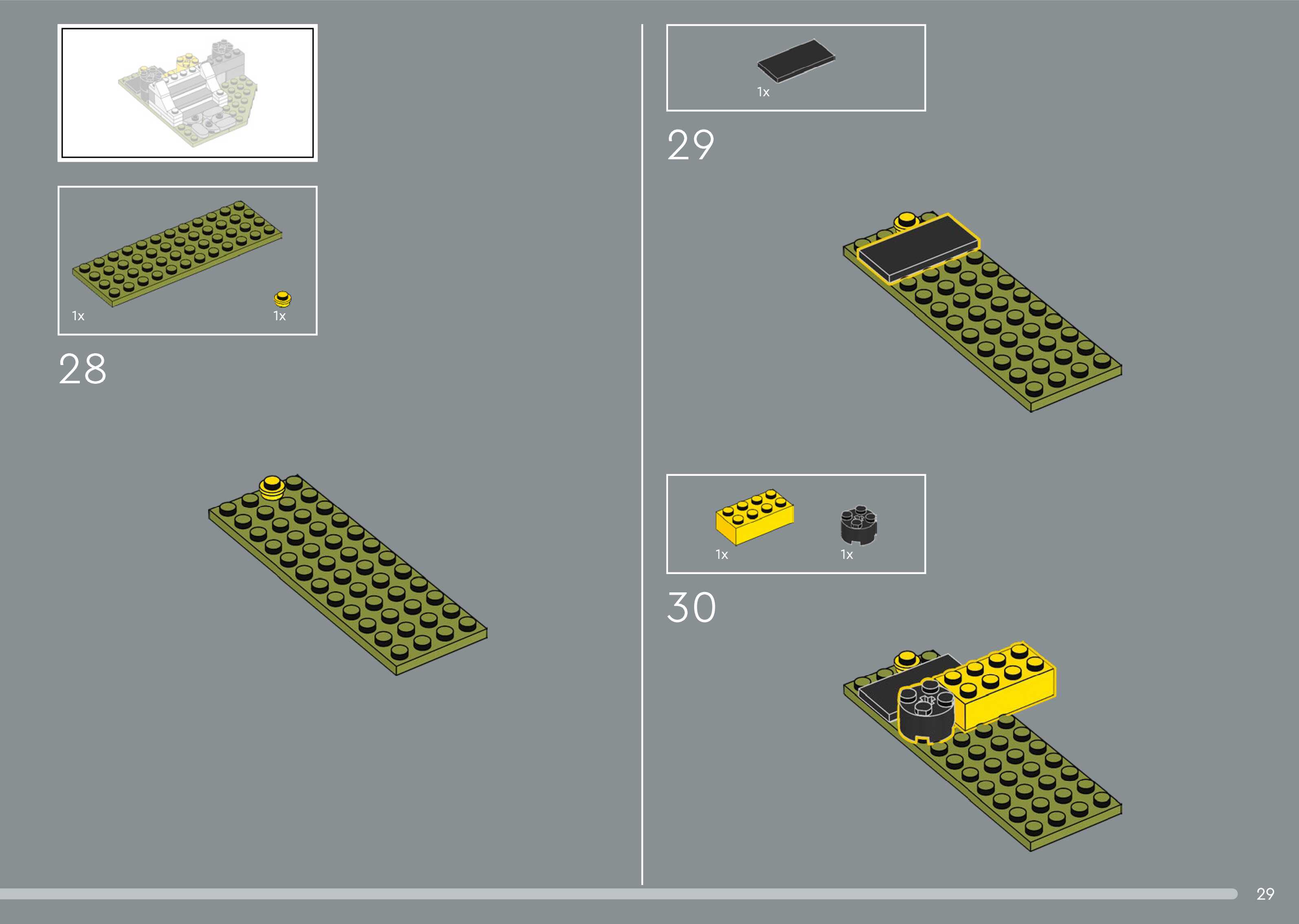 1x
1x

28

1x

29

1x
1x

30

29