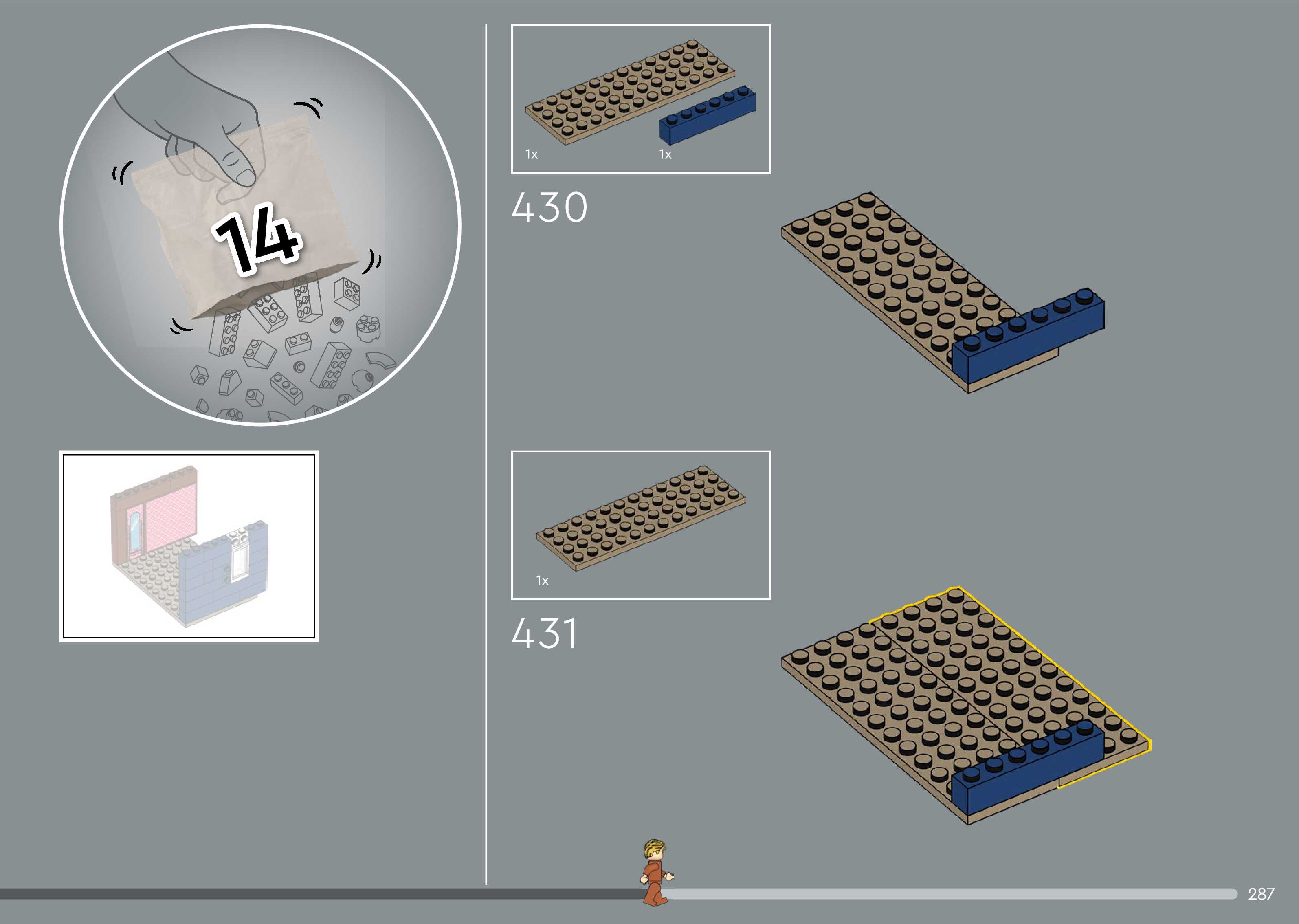 14

1x 1x

430

1x

431

287