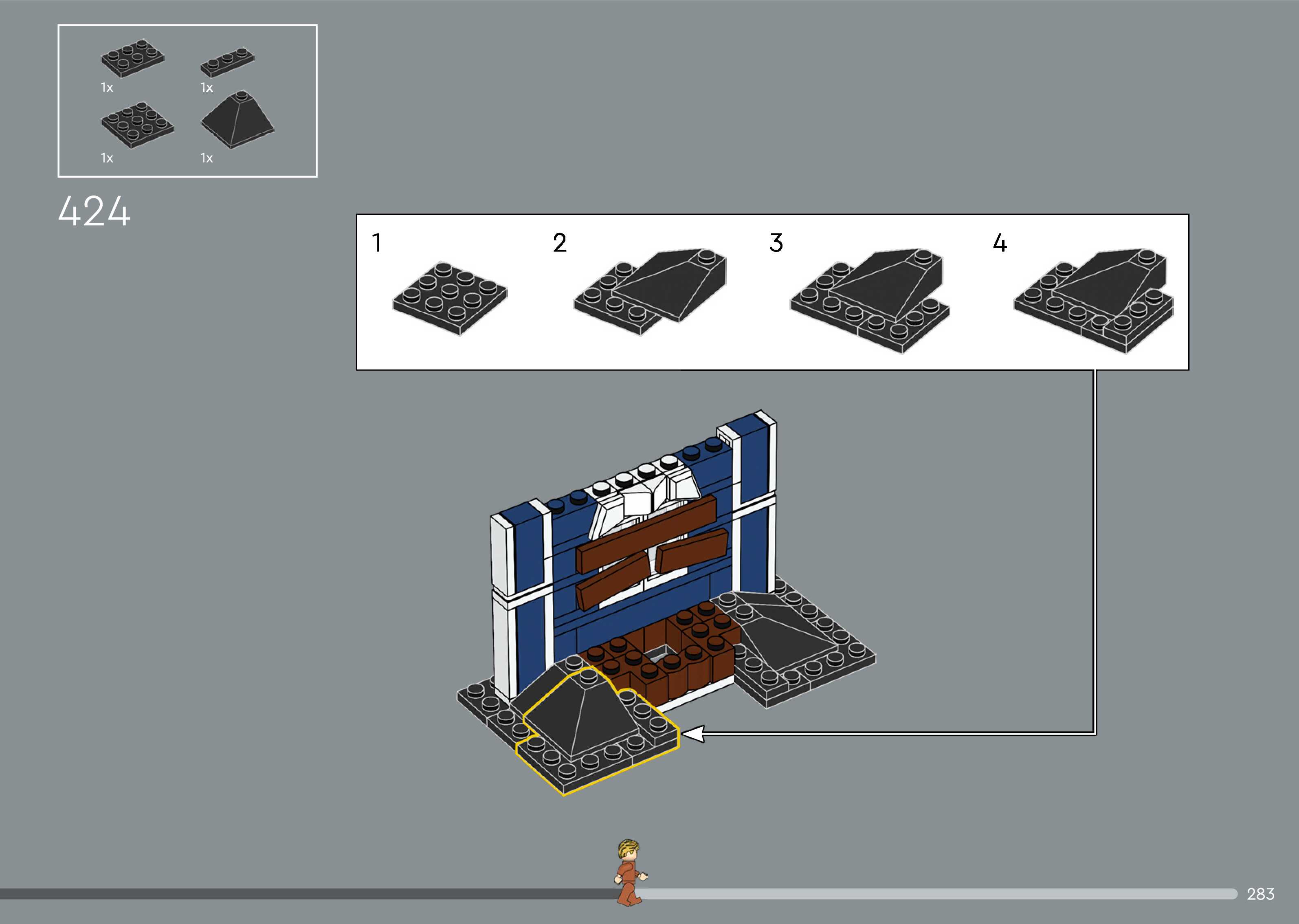 1x
1x
1x
1x

424

1
2
3
4

283