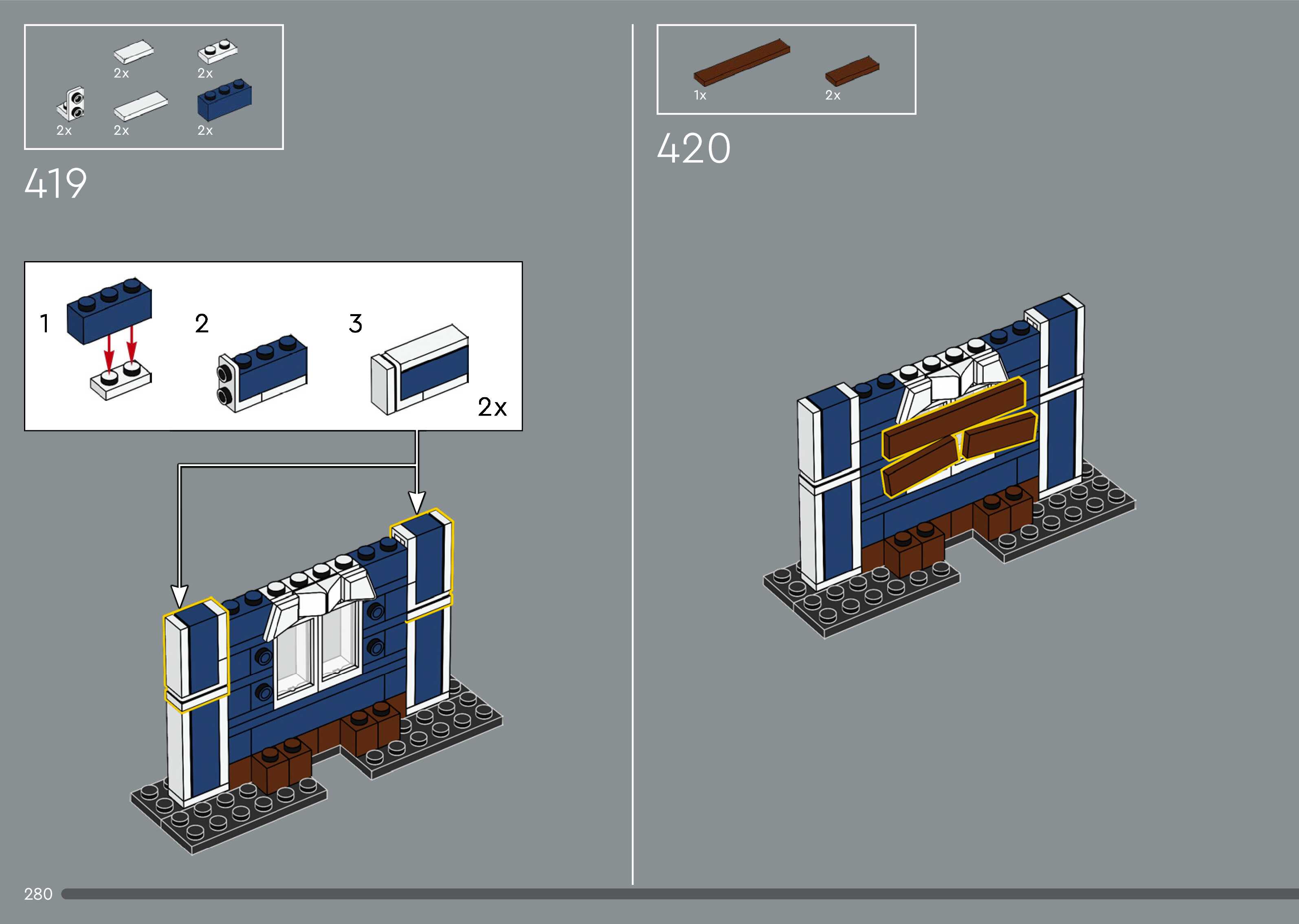 2x
2x
2x
2x
2x

419

1
2
3
2x

1x
2x

420

280