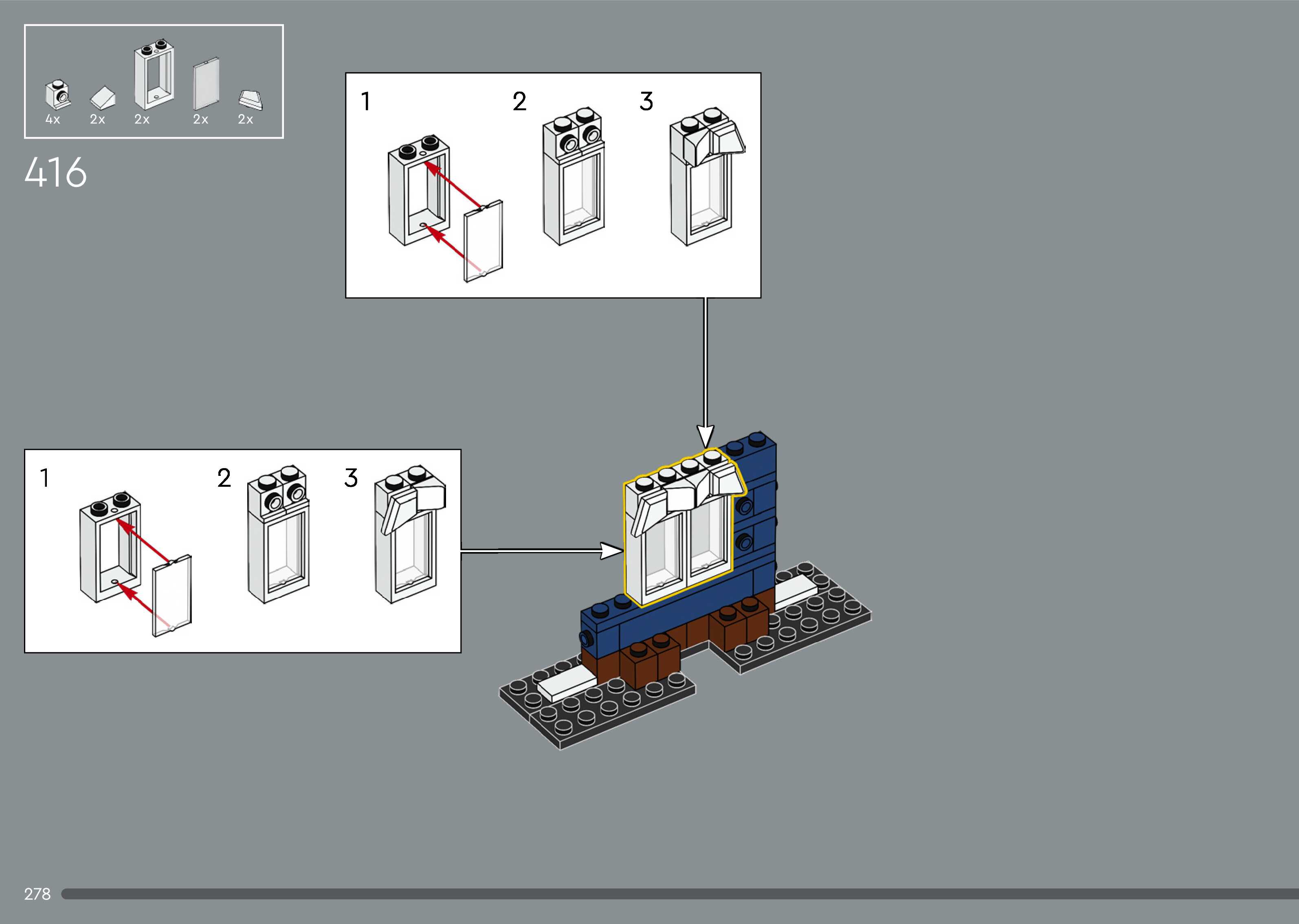 4x 2x 2x 2x 2x

416

1 2 3

1 2 3

278