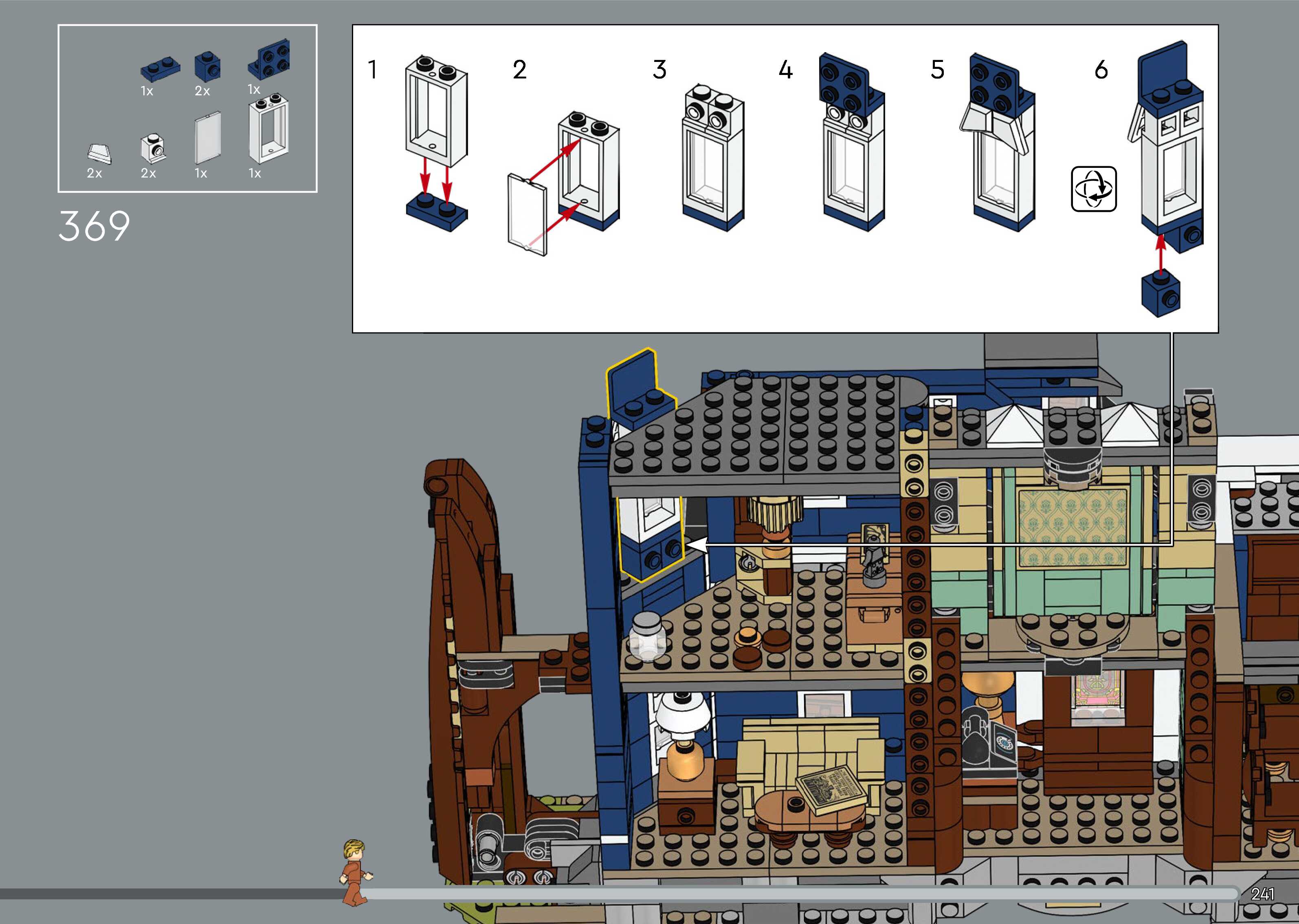 1x 2x 1x
2x 2x 1x 1x

369

1 2 3 4 5 6

241