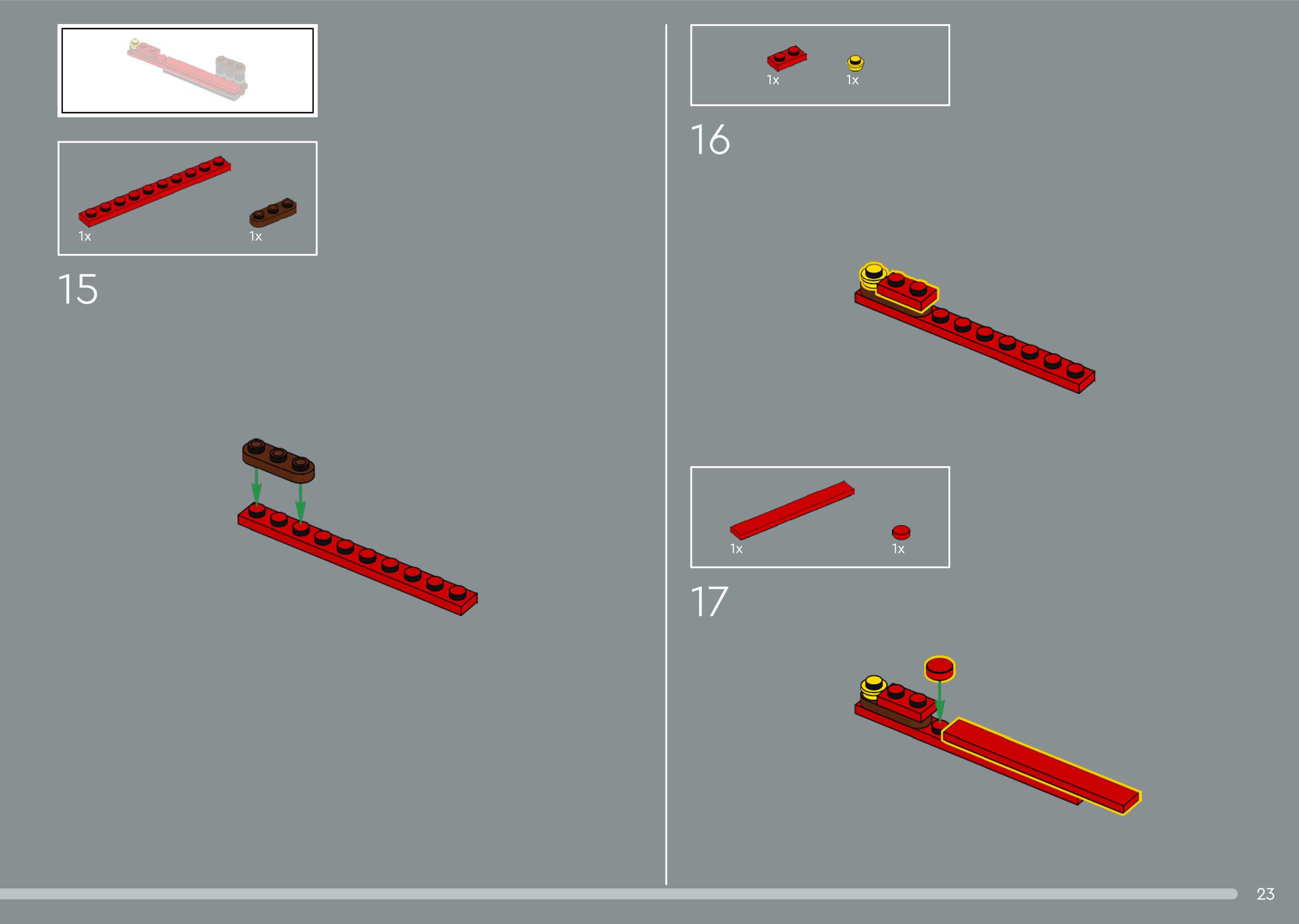 1x 1x

15

1x 1x

16

1x 1x

17

23