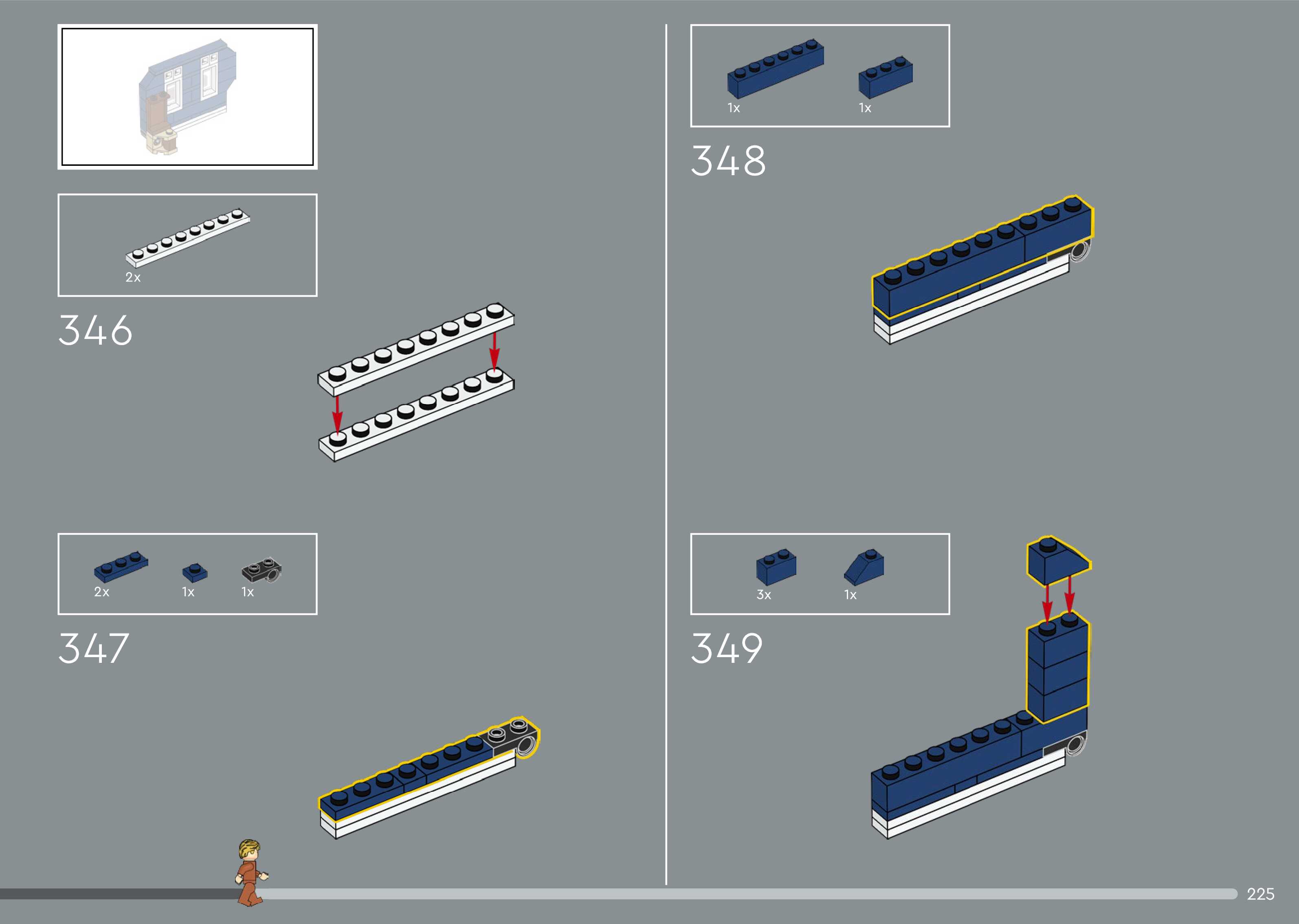 2x

346

2x

1x

1x

347

1x

1x

348

3x

1x

349

225