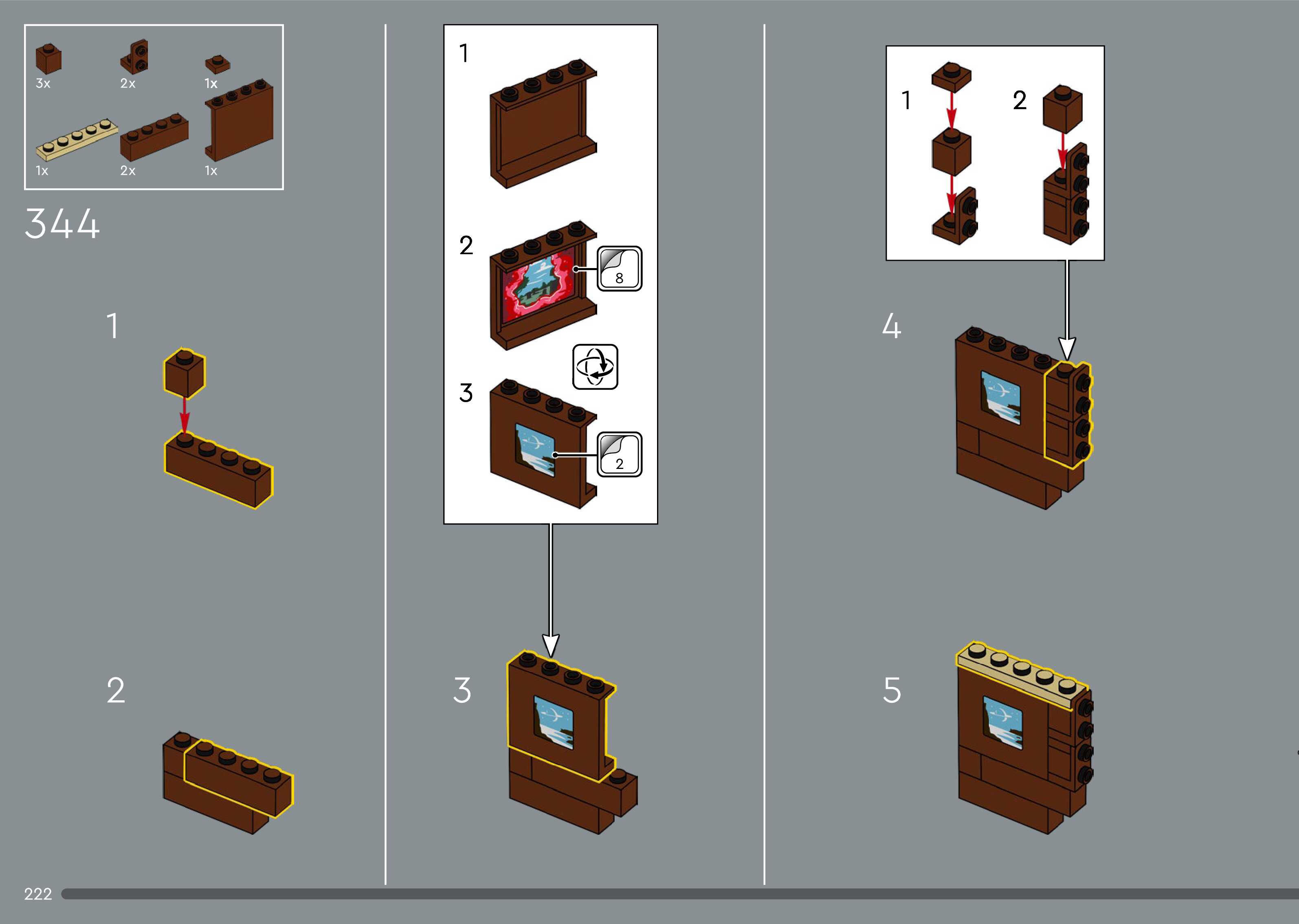 3x 2x 1x
1x 2x 1x

344

1

2

1

2

8

3

2

3

1

2

4

5

222