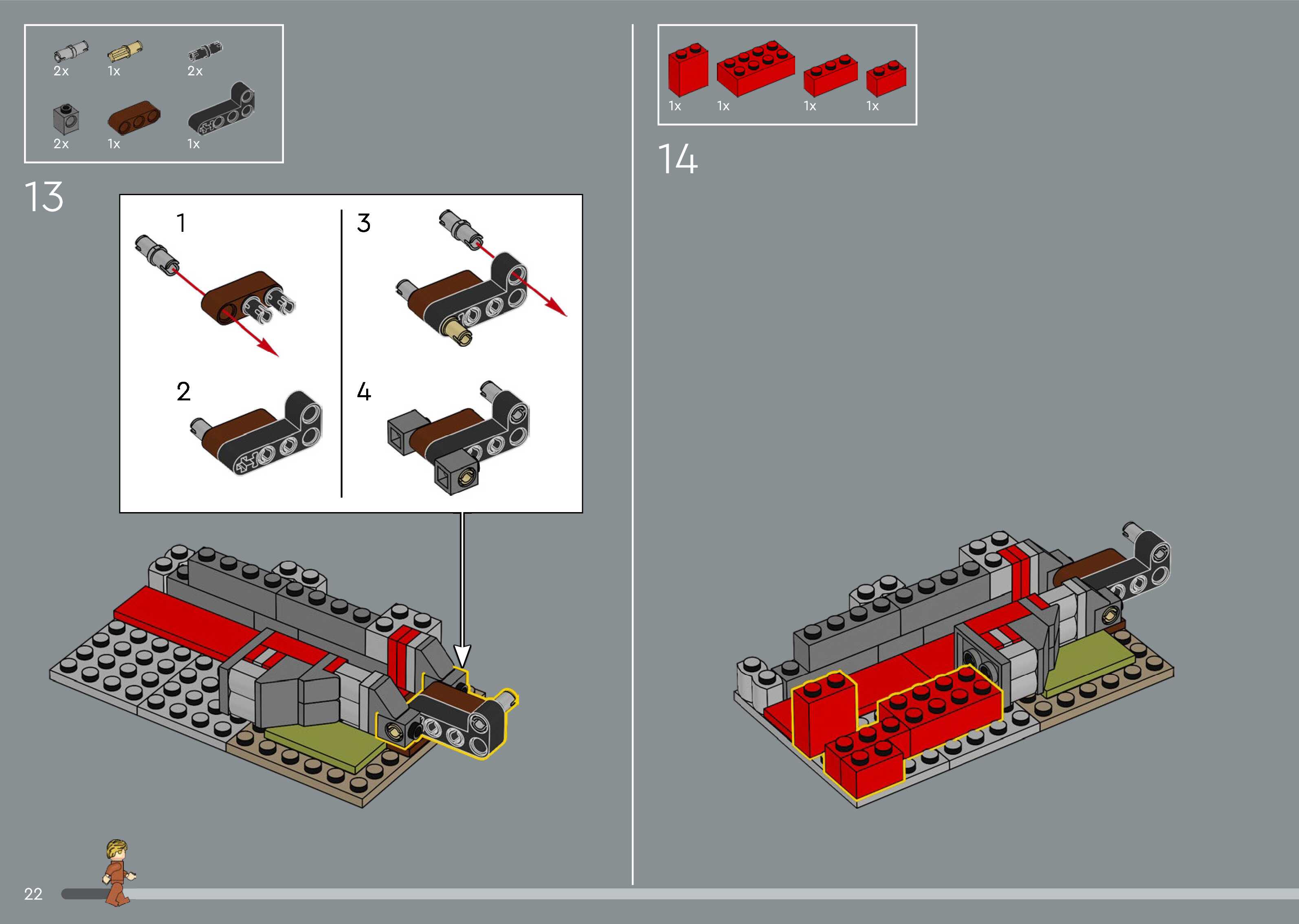 2x 1x 2x

2x 1x 1x

13

1

2

3

4

1x 1x 1x 1x

14

22