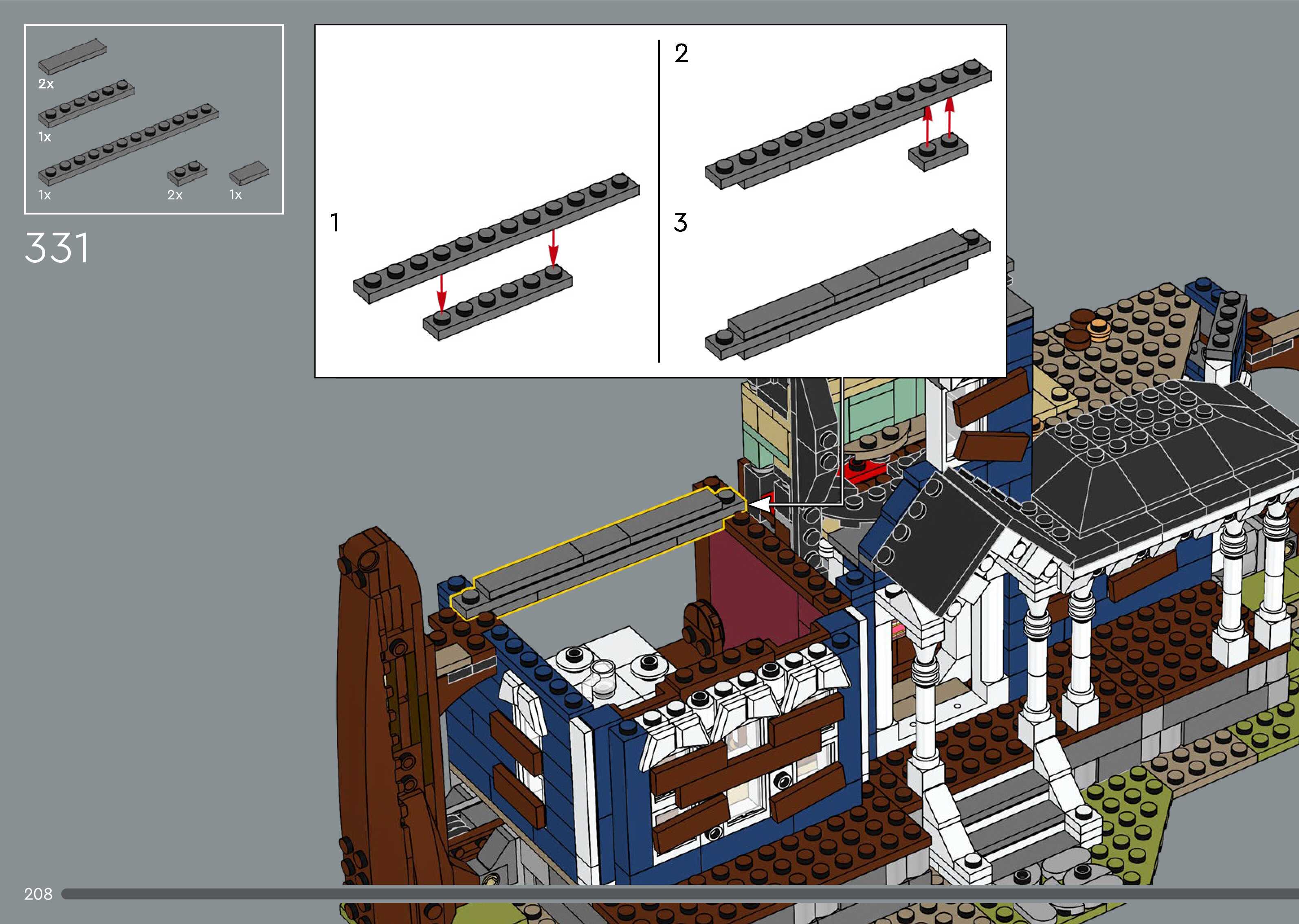 2x
1x
1x
2x
1x
331
1
2
3
208