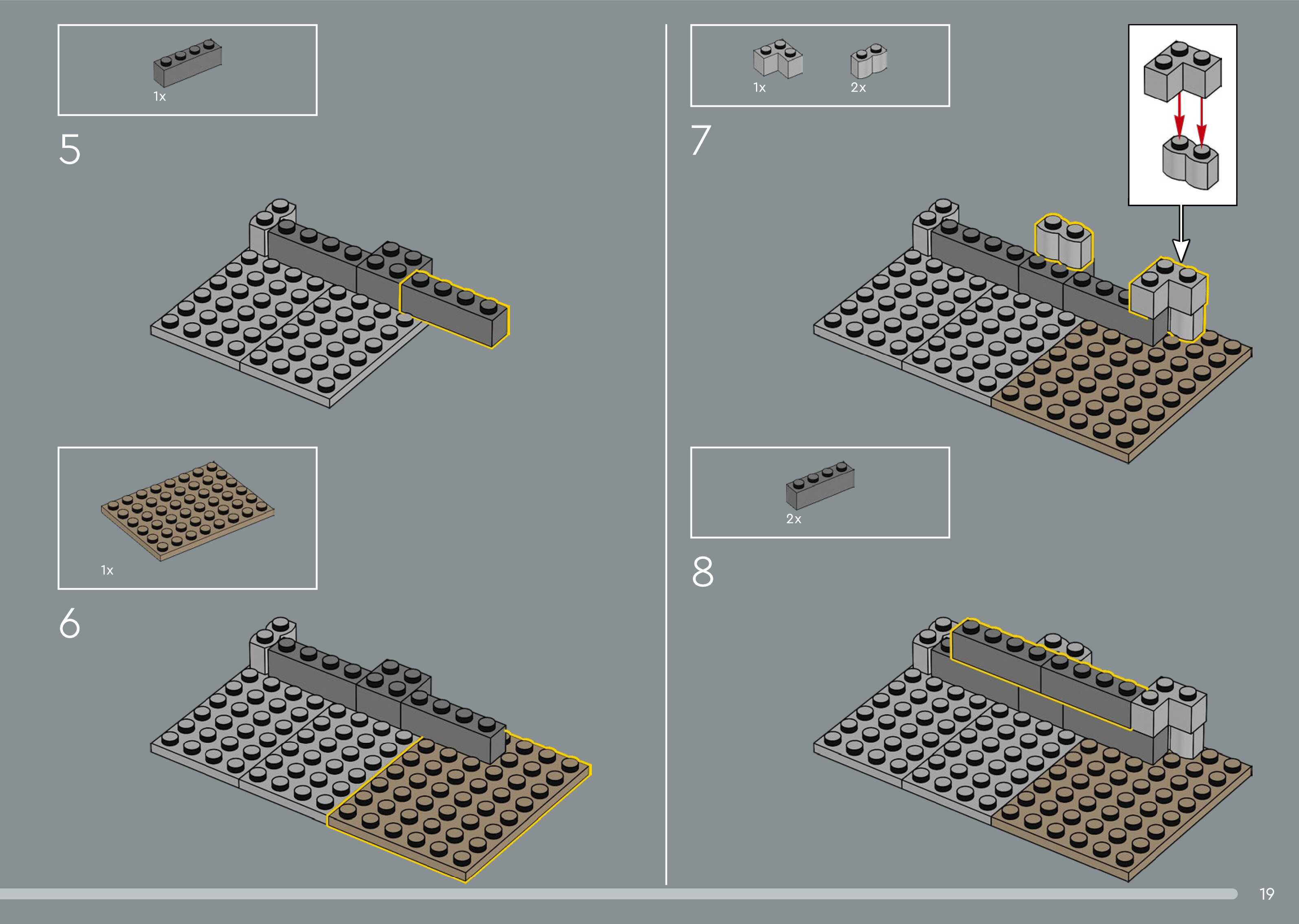 1x

5

1x

6

1x 2x

7

2x

8

19