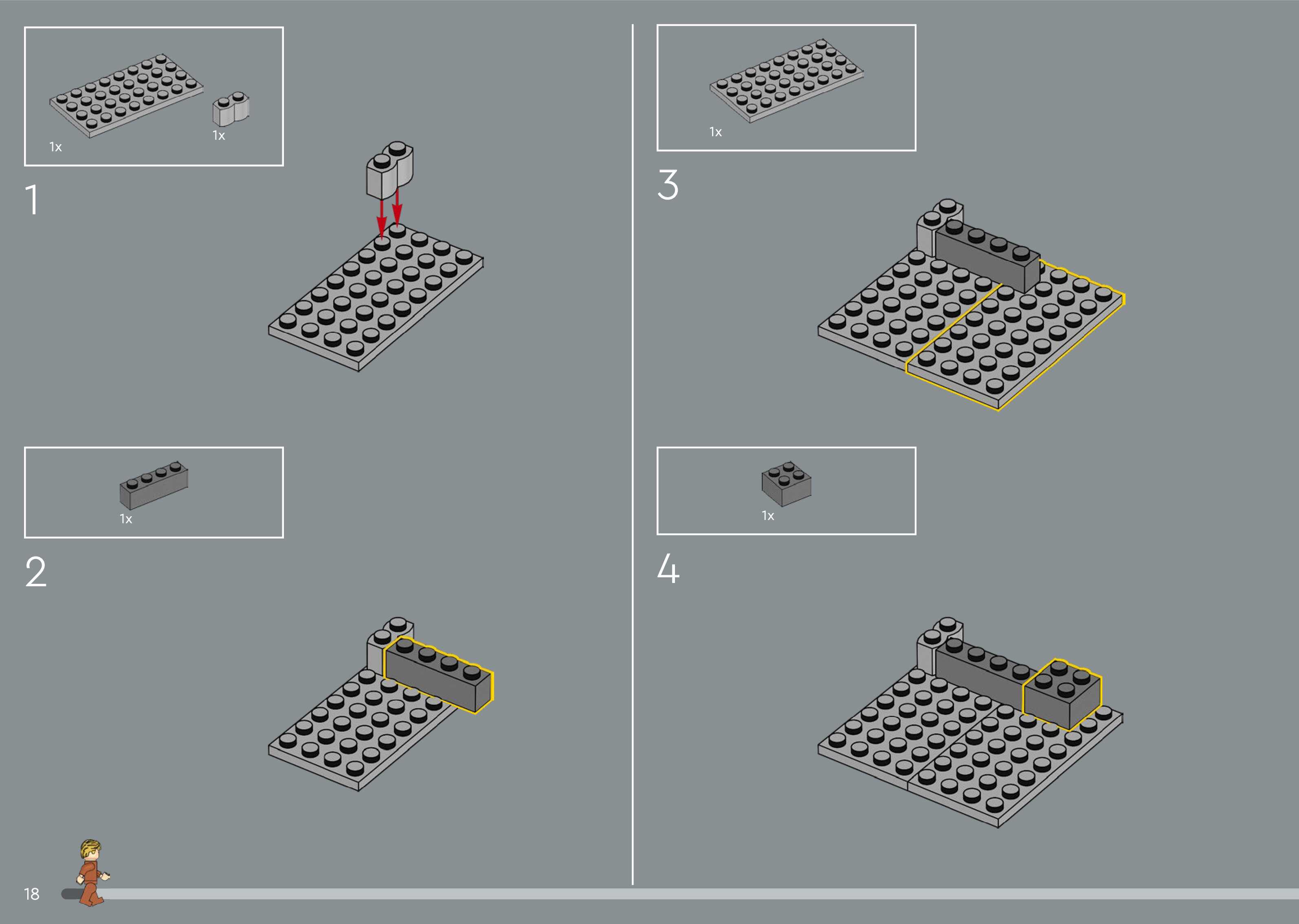 1x 1x

1

1x

2

1x

3

1x

4

18