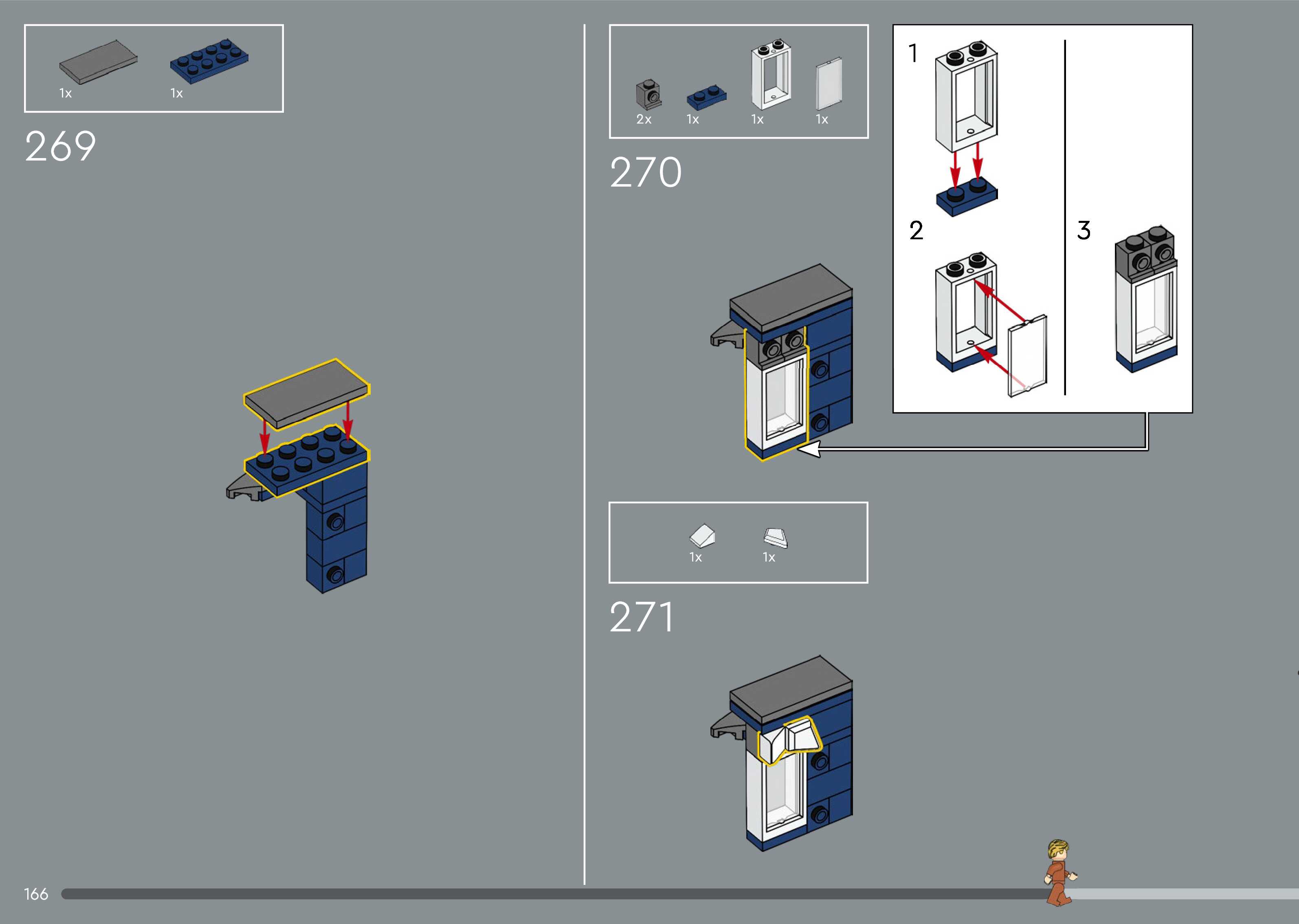 1x 1x

269

2x 1x 1x 1x

270

1

2

3

1x 1x

271

166