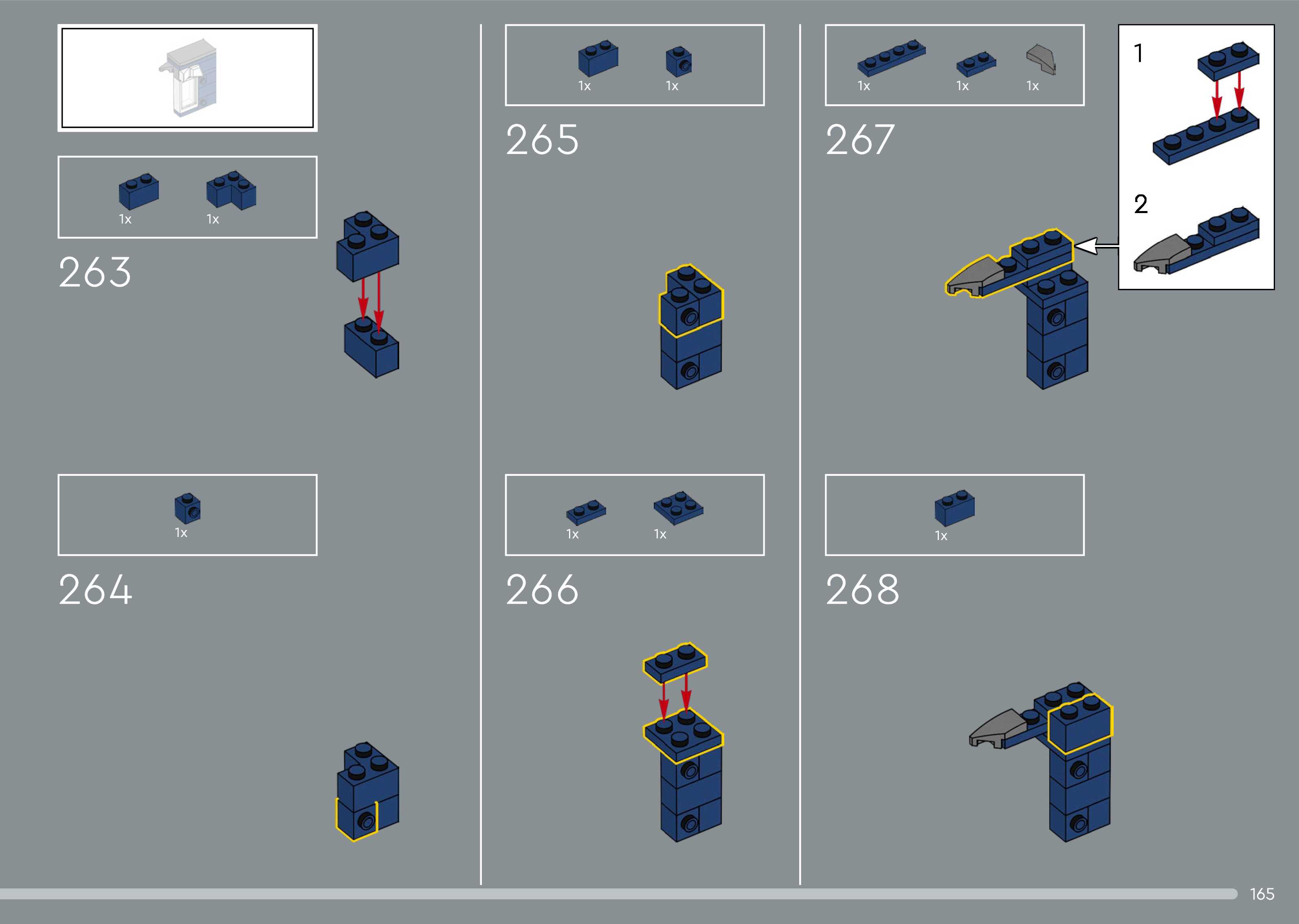 1x 1x

263

1x

264

1x 1x

265

1x 1x

266

1x 1x 1x

267

1

2

1x

268

165