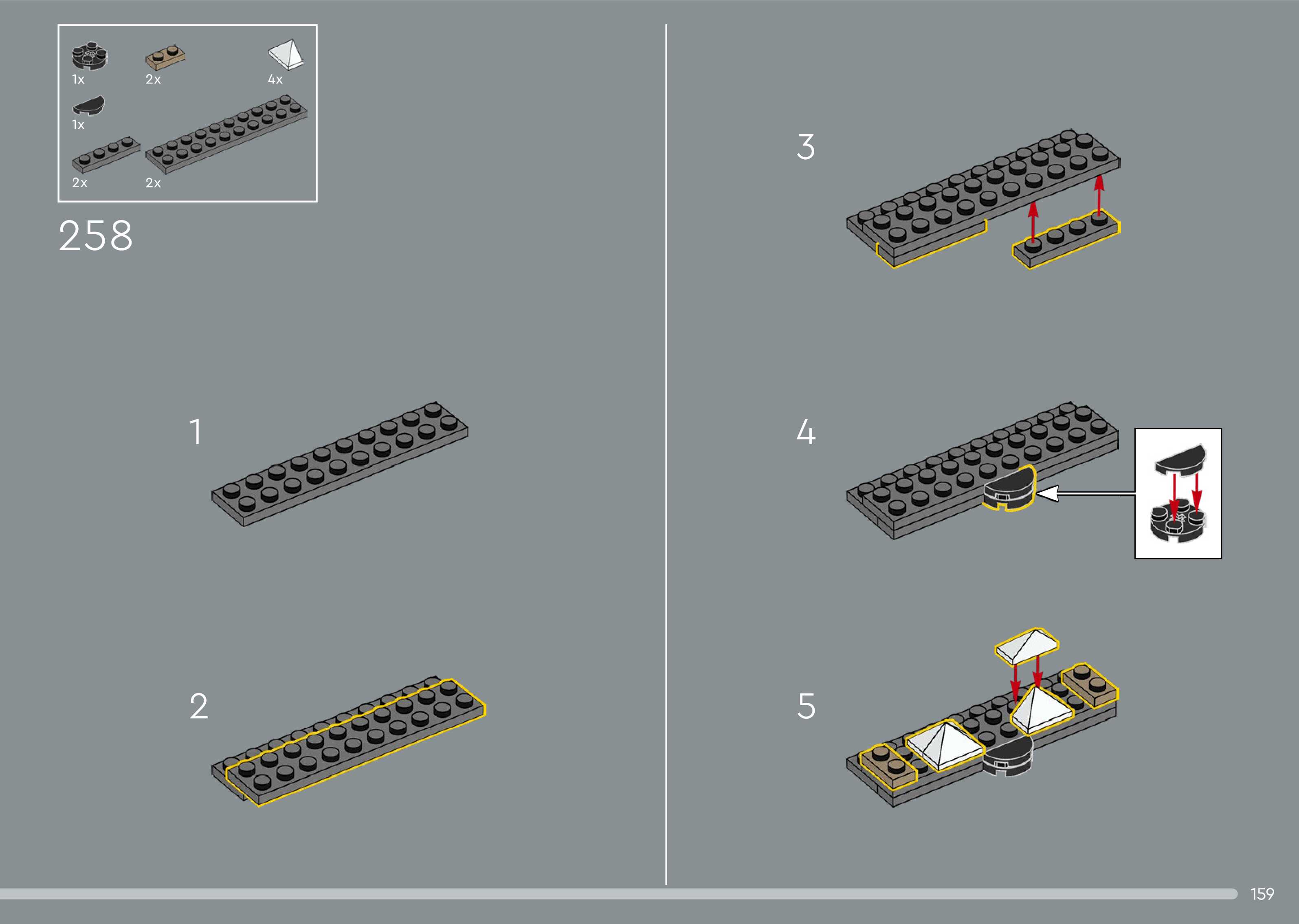 1x
2x
4x
1x
2x
2x

258

1

2

3

4

5

159