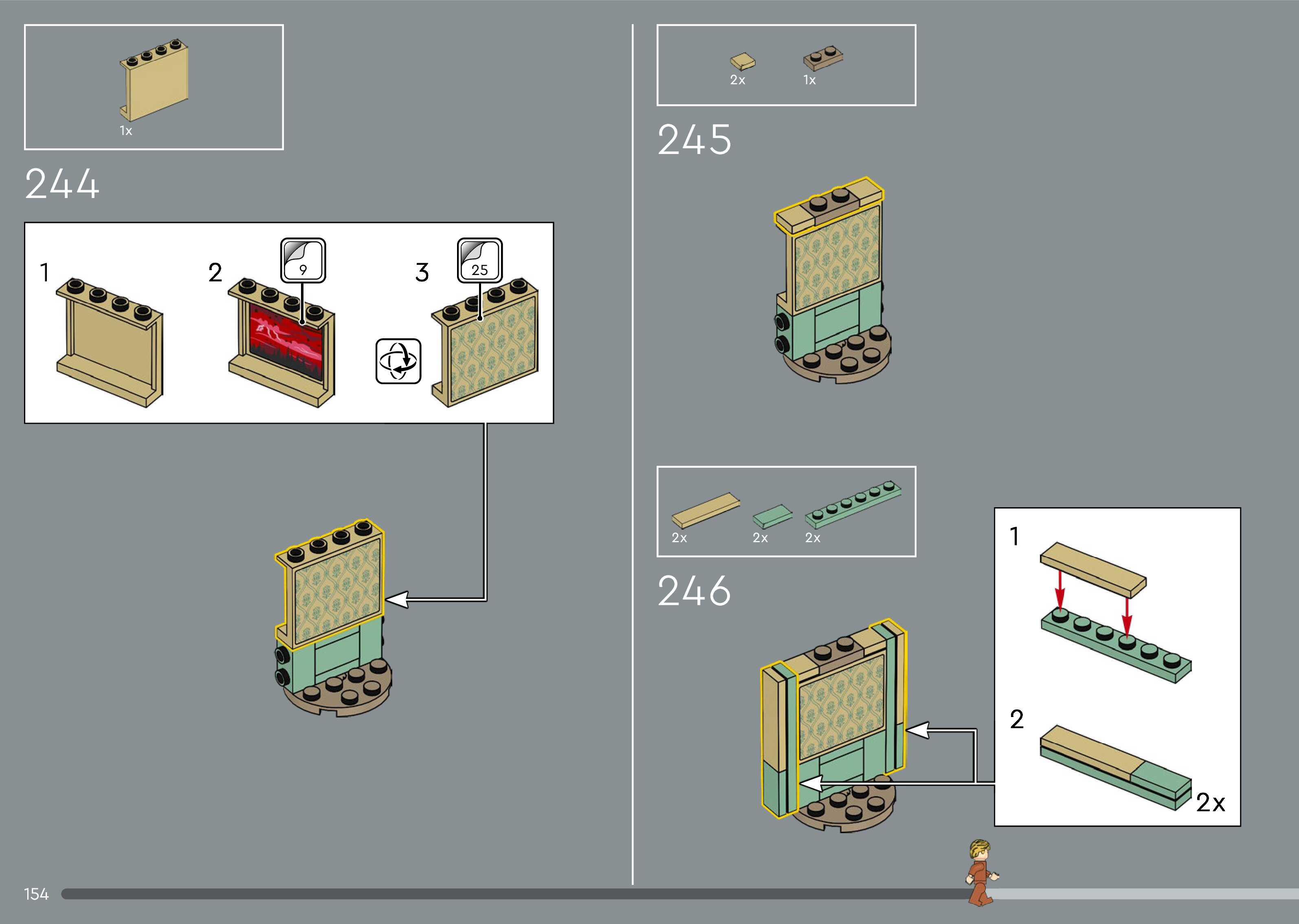 1x

244

1

2

9

3

25

2x 1x

245

2x 2x 2x

246

1

2

2x

154