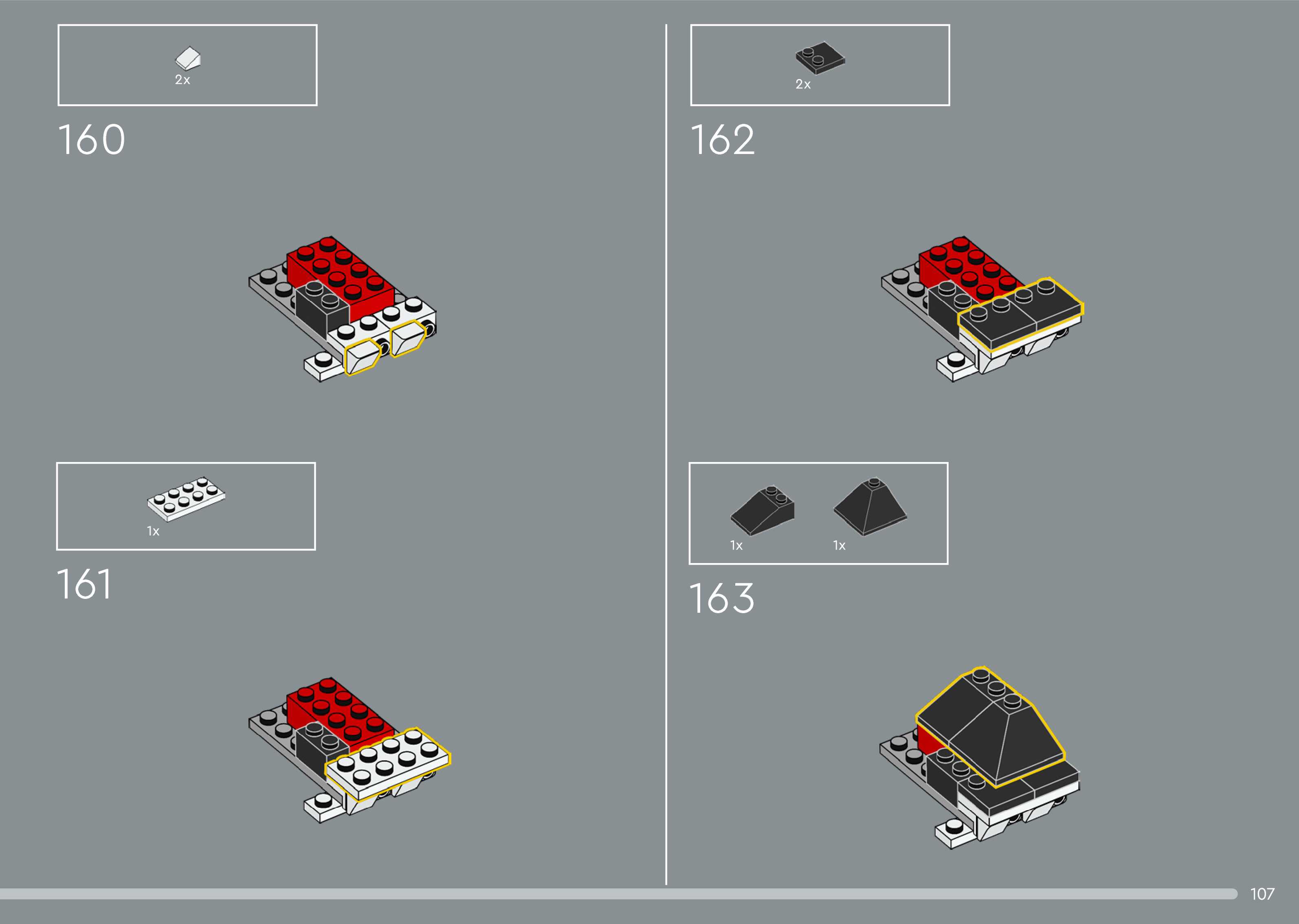 2x

160

1x

161

2x

162

1x

1x

163

107