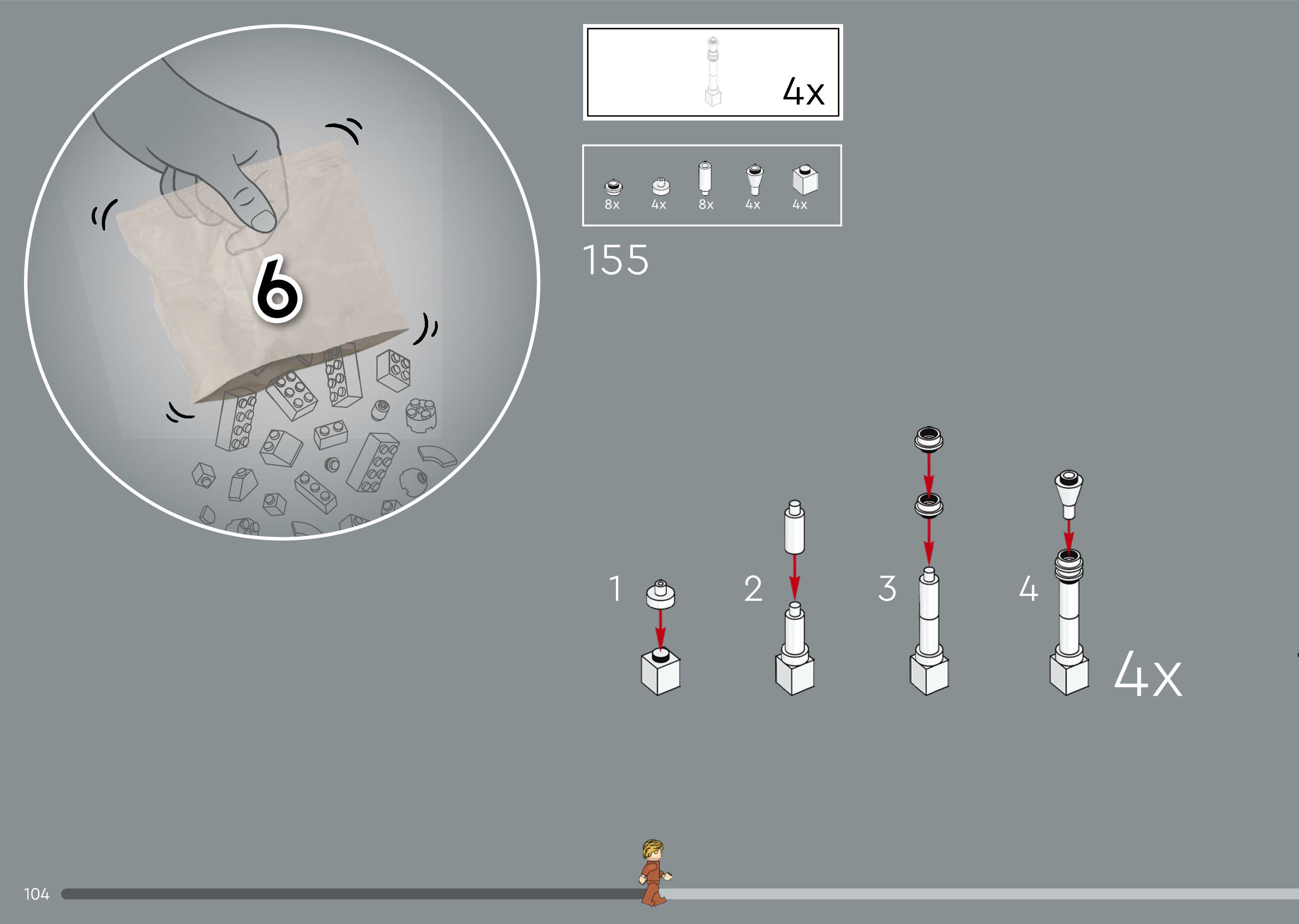 6

4x

8x 4x 8x 4x 4x

155

1

2

3

4

4x

104