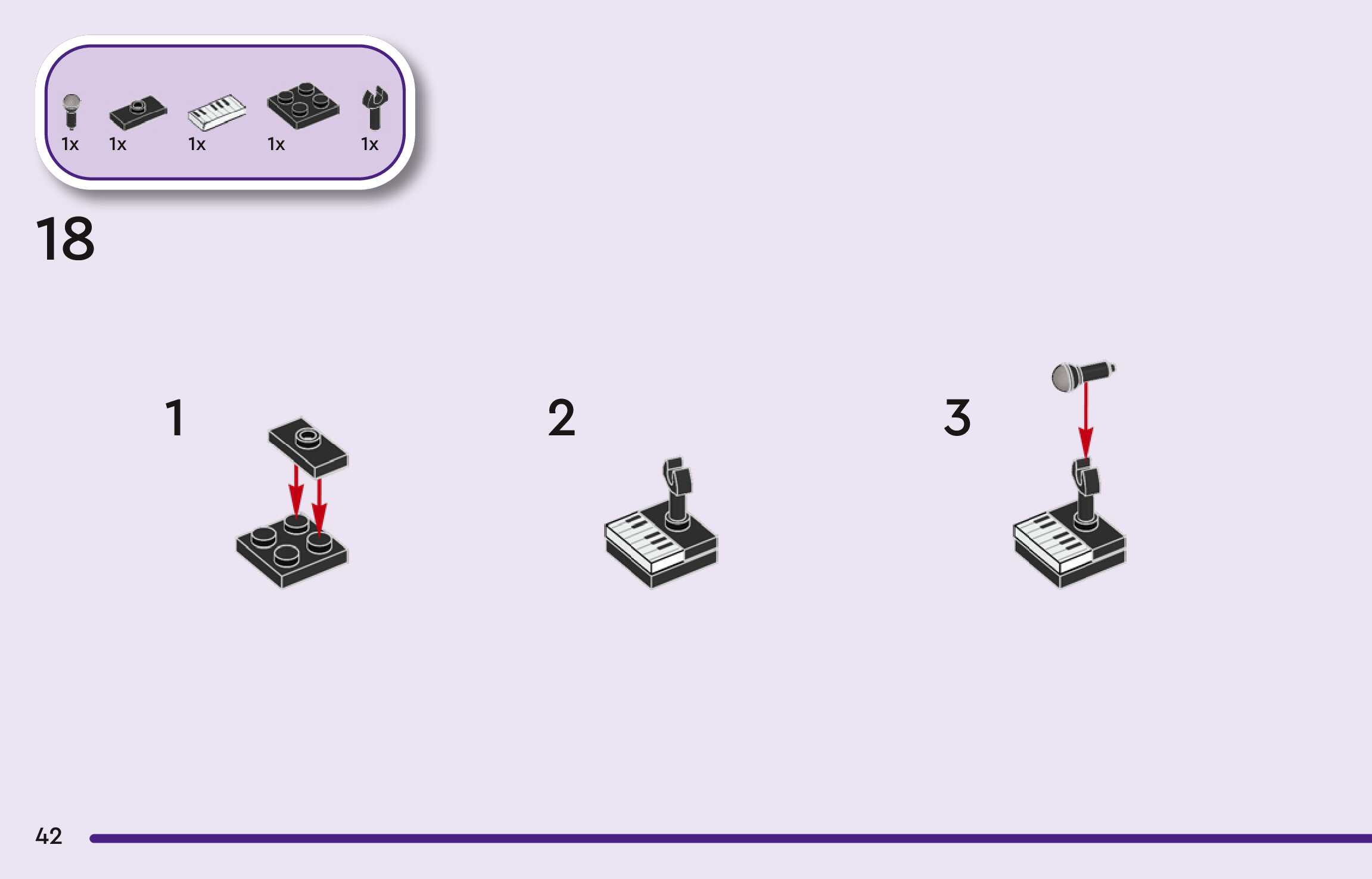 1x 1x 1x 1x 1x

18

1

2

3

42