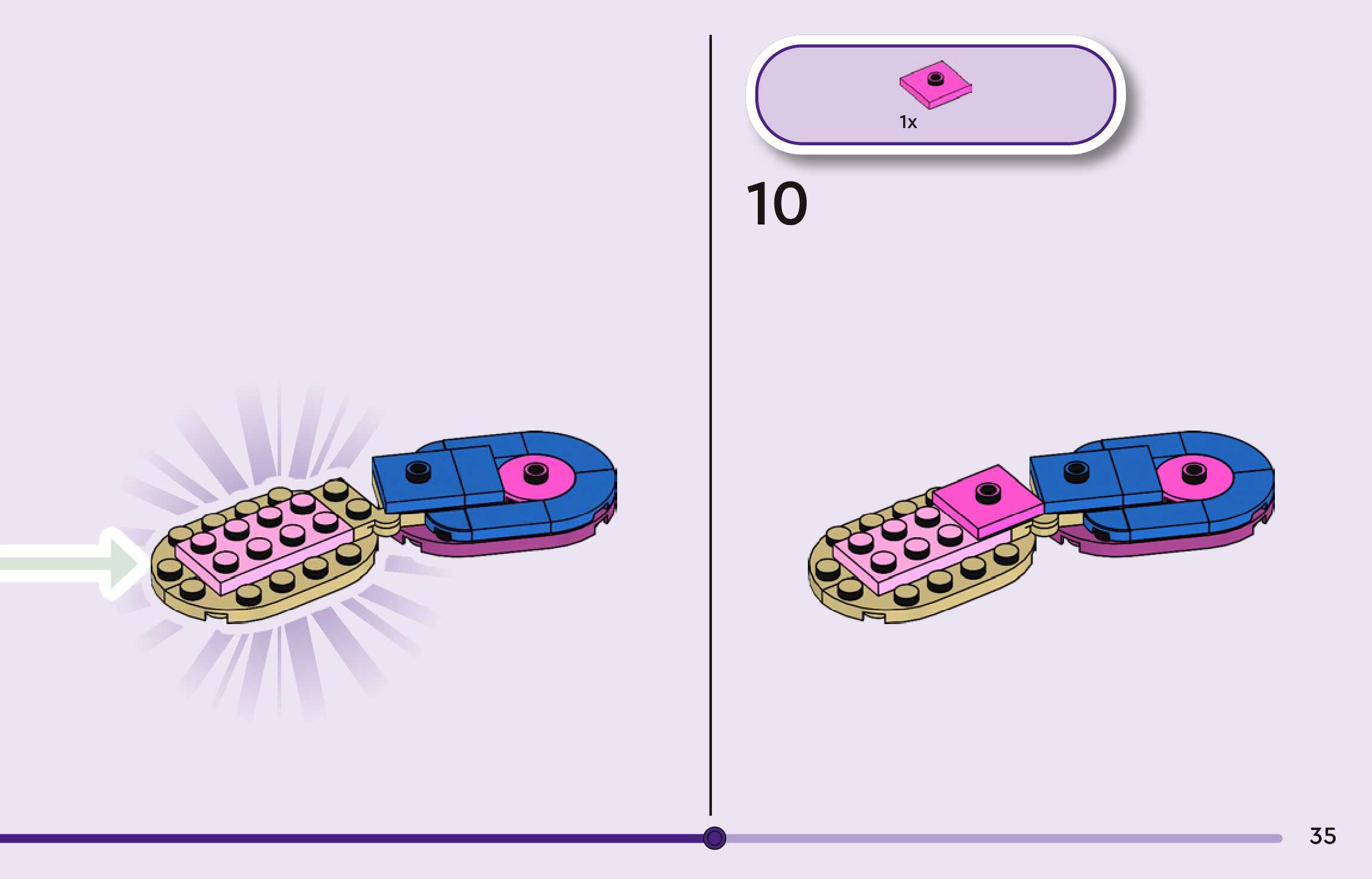 1x

10

35