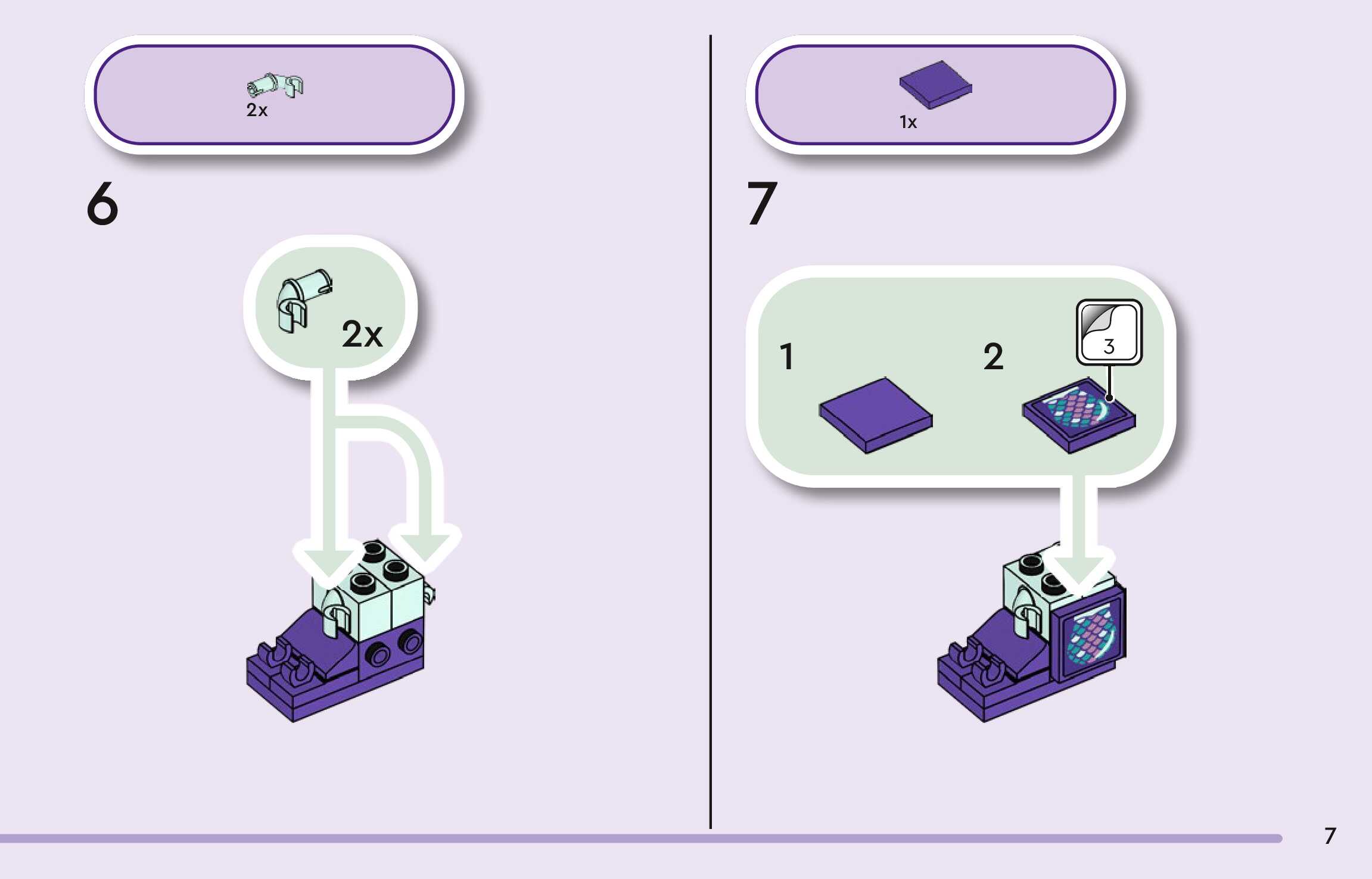 2x

6

2x

1x

7

1

2

3

7