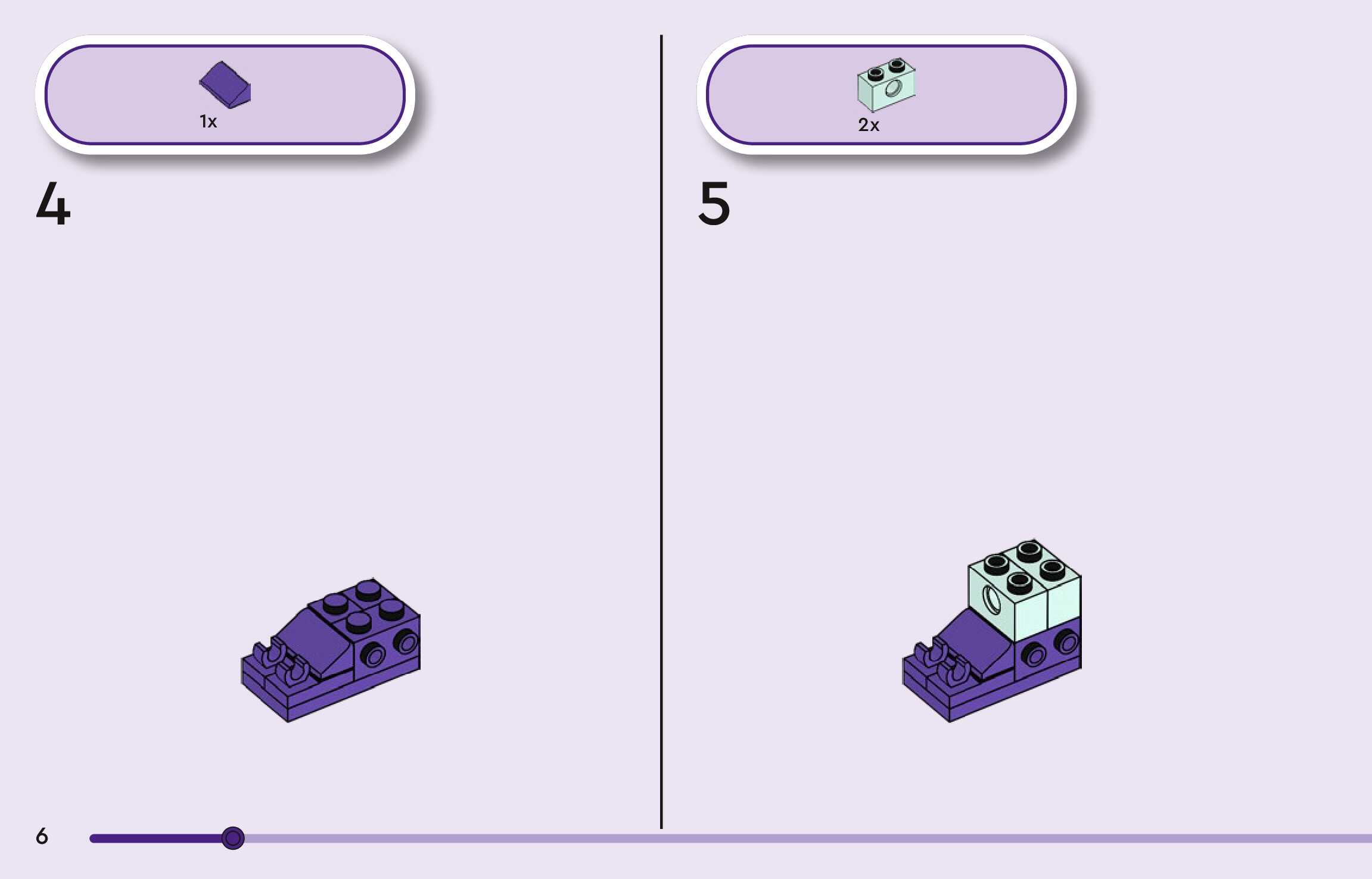 1x

4

2x

5

6