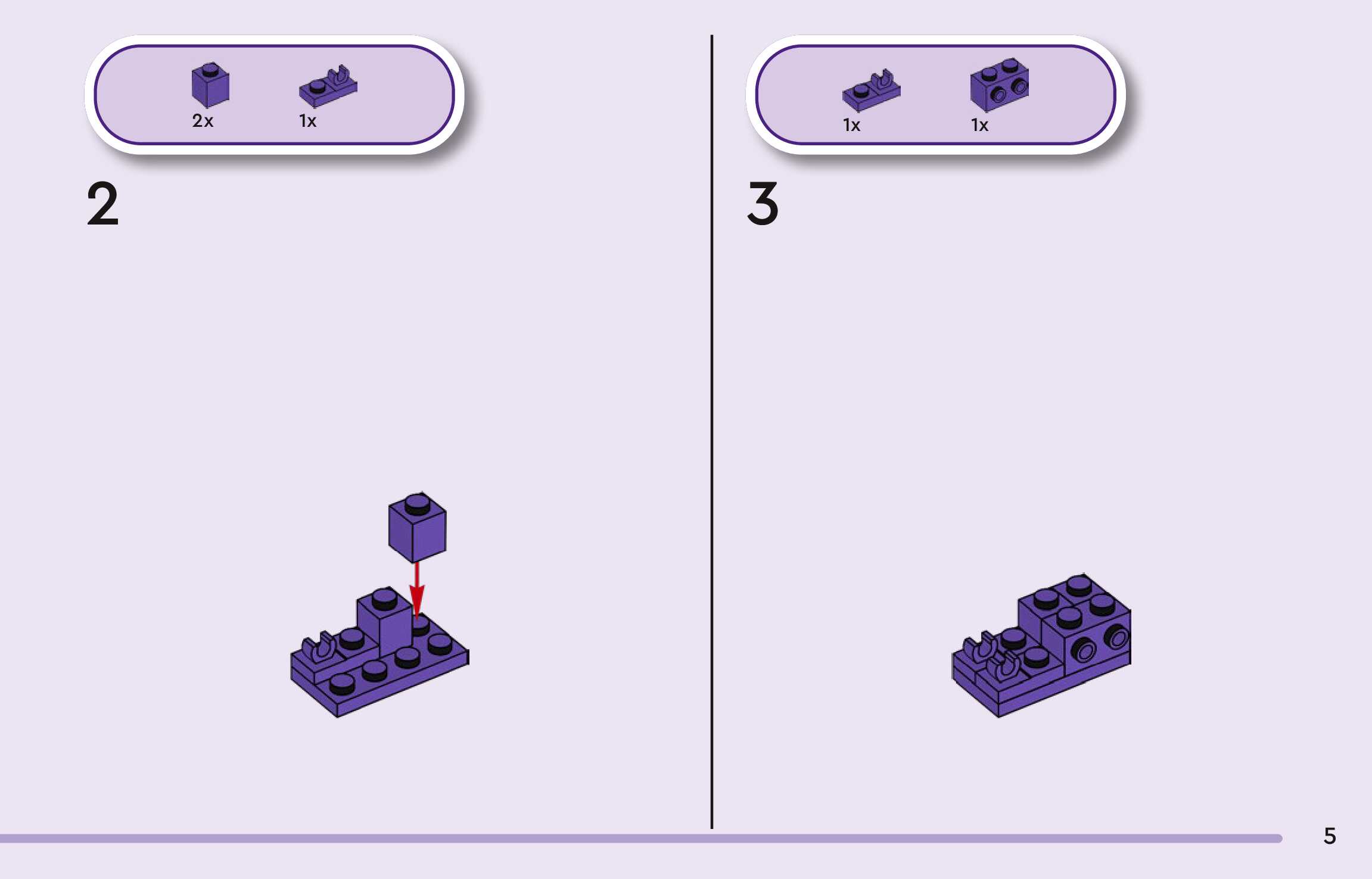 2x 1x

2

1x 1x

3

5