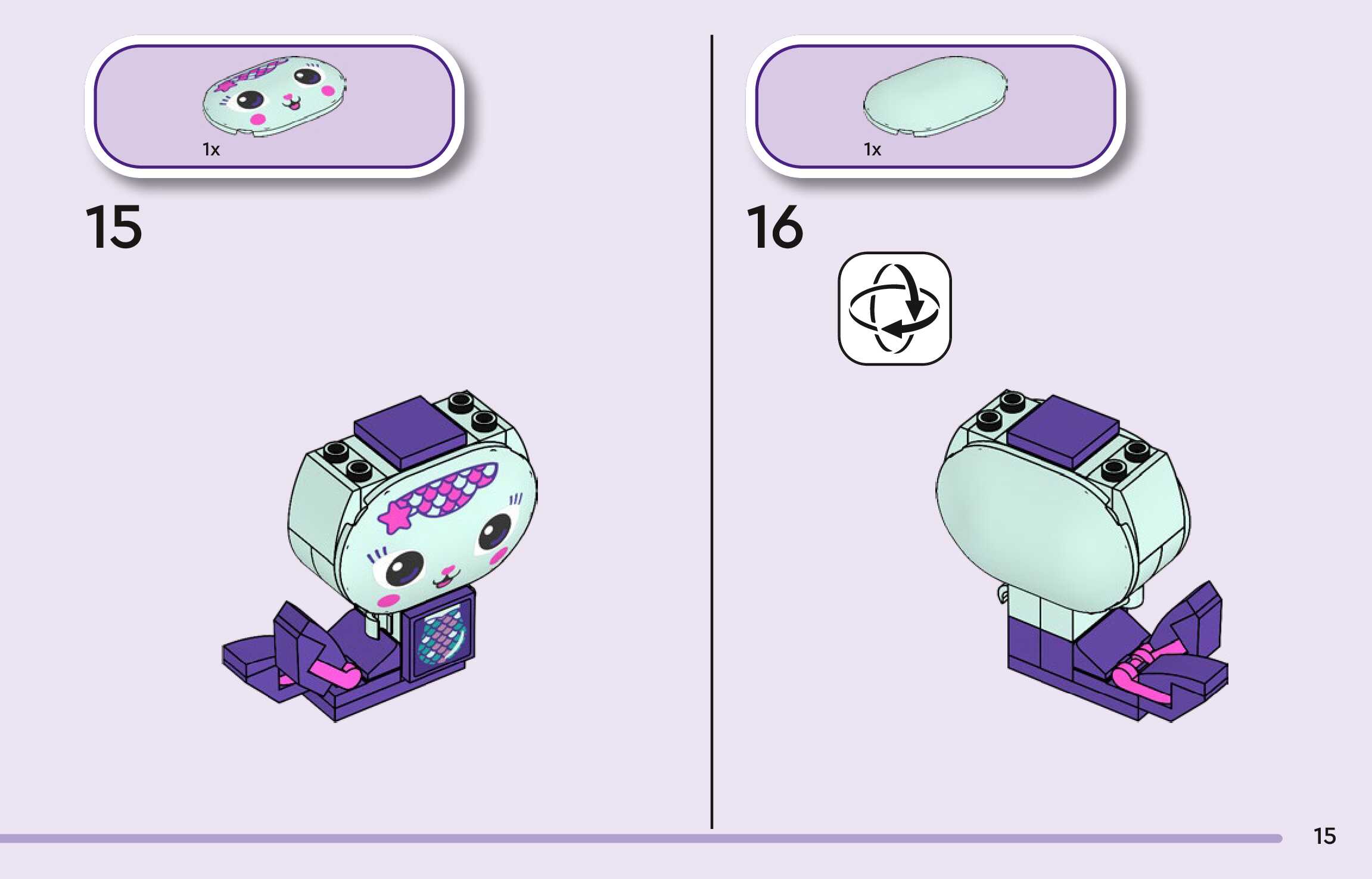 1x

15

1x

16

15