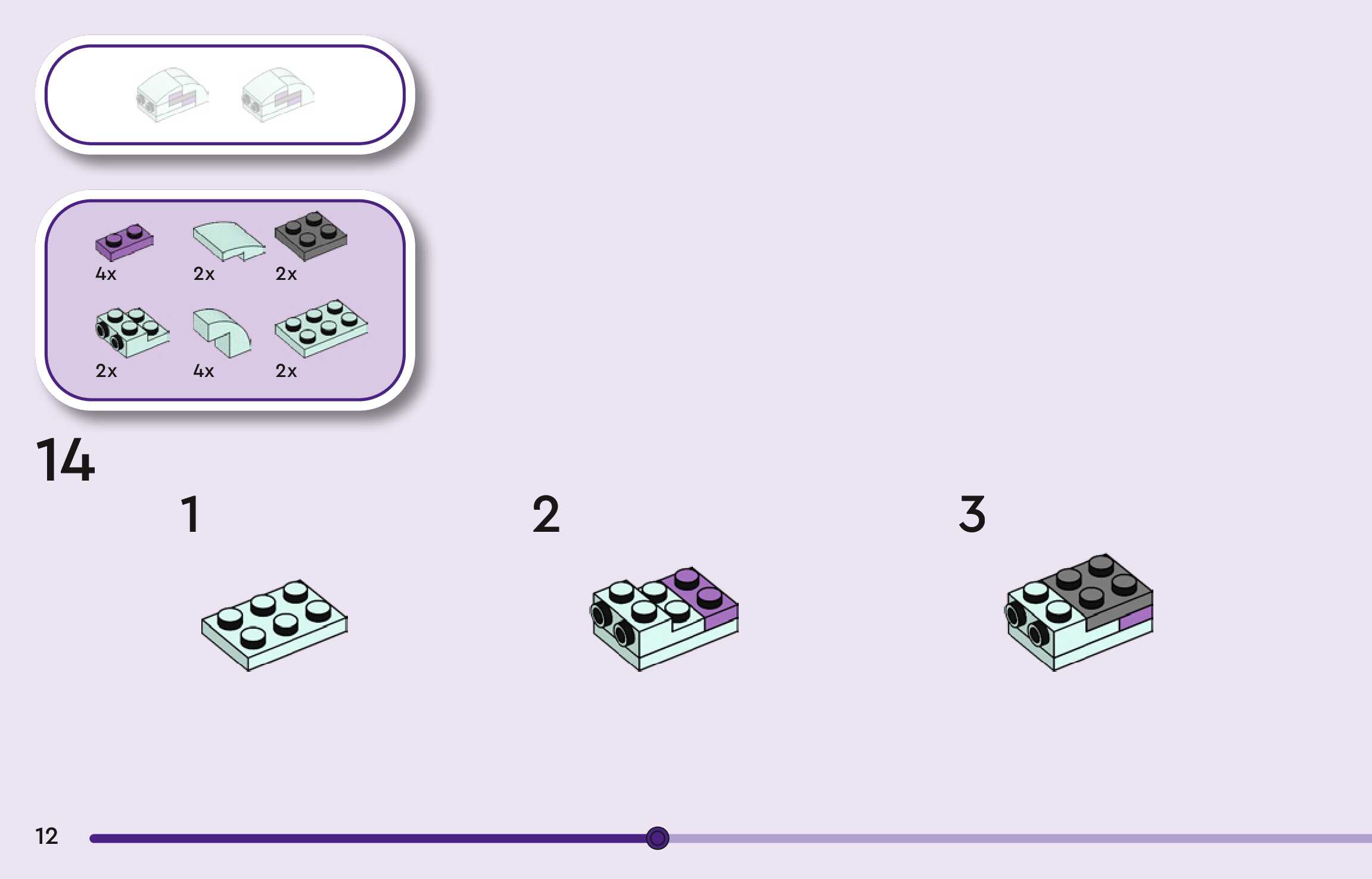 4x 2x 2x

2x 4x 2x

14

1

2

3

12