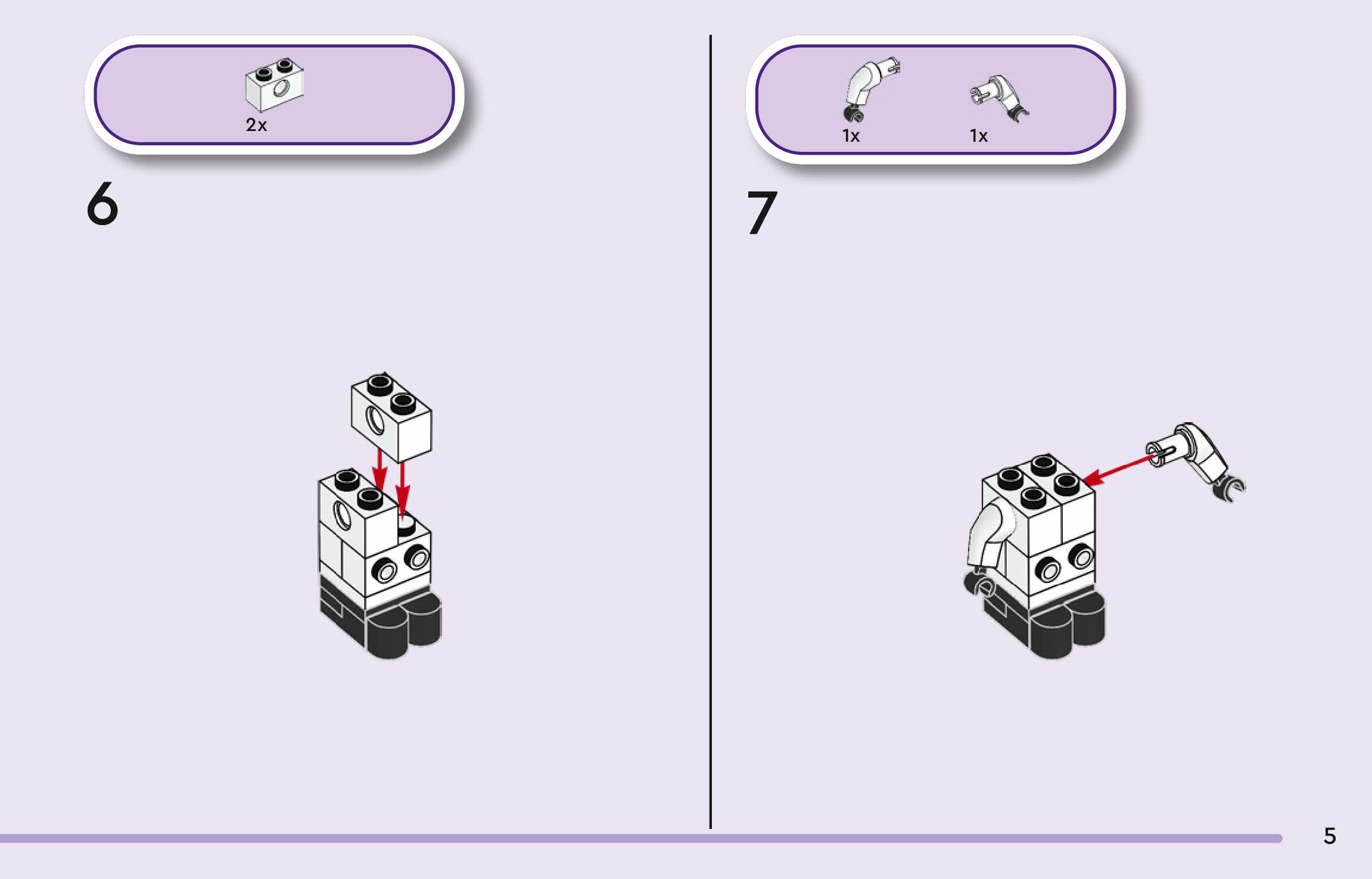 2x

6

1x 1x

7

5