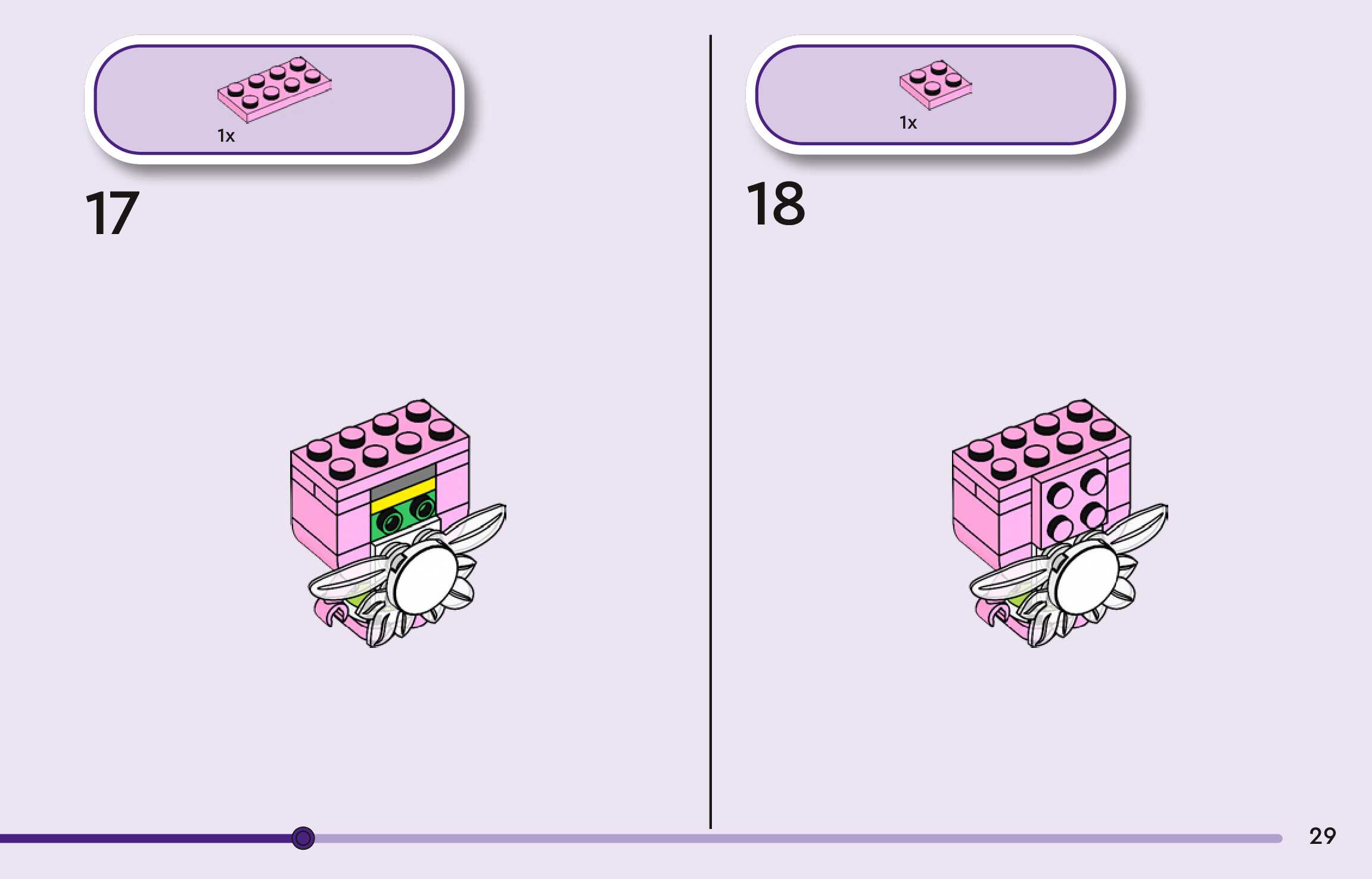 1x

17

1x

18

29