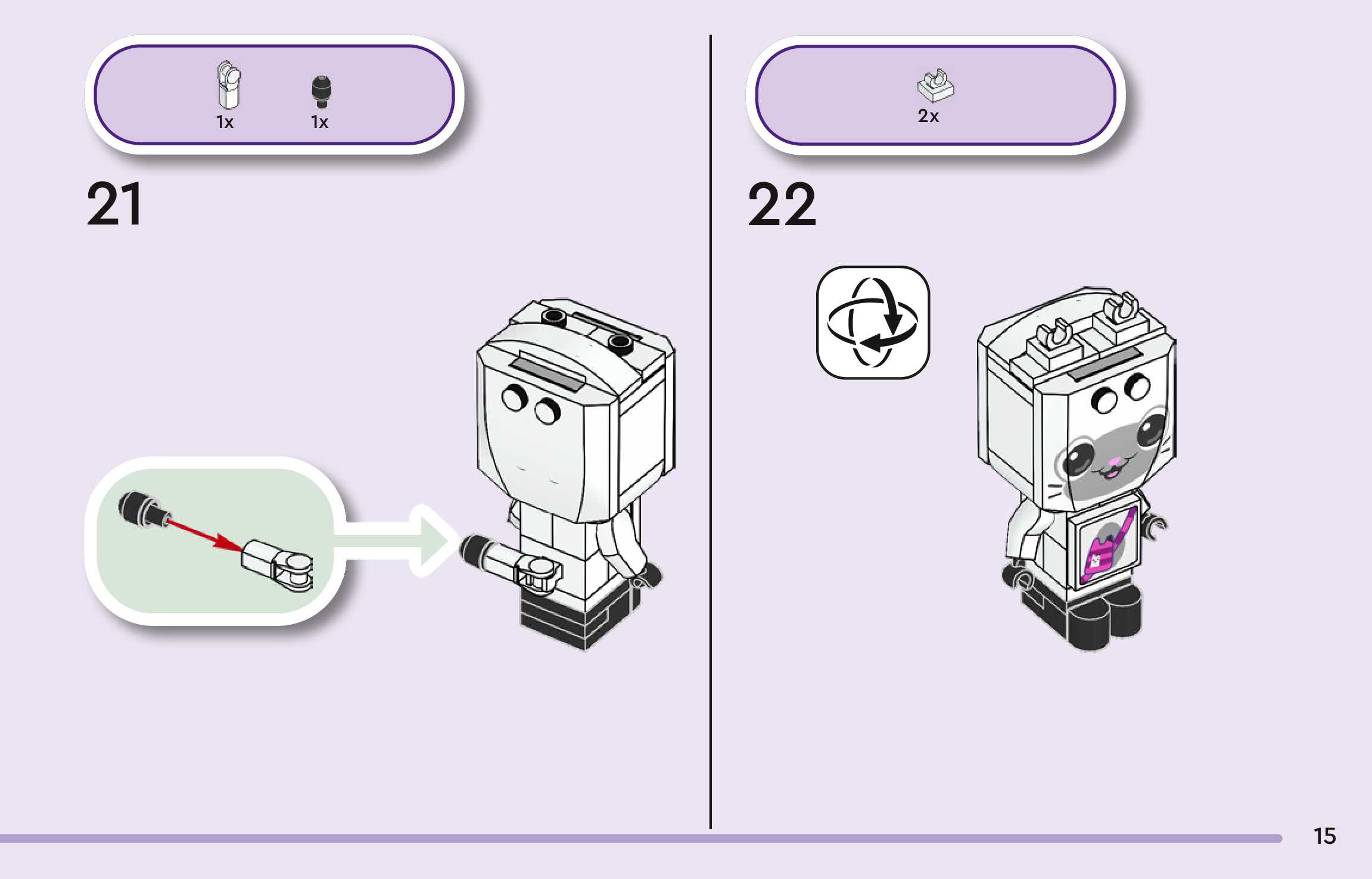 1x 1x

21

2x

22

15