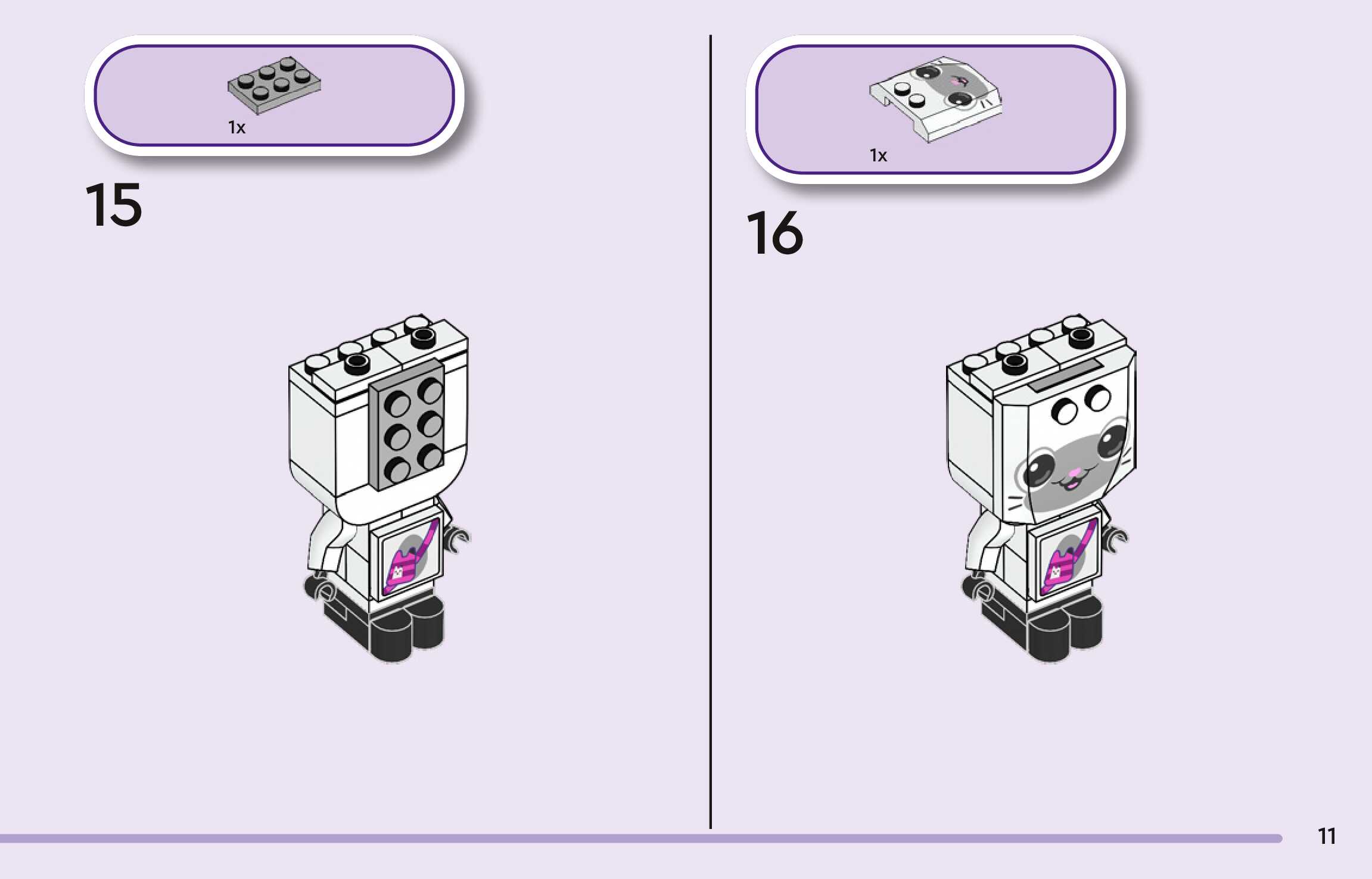 1x

15

1x

16

11