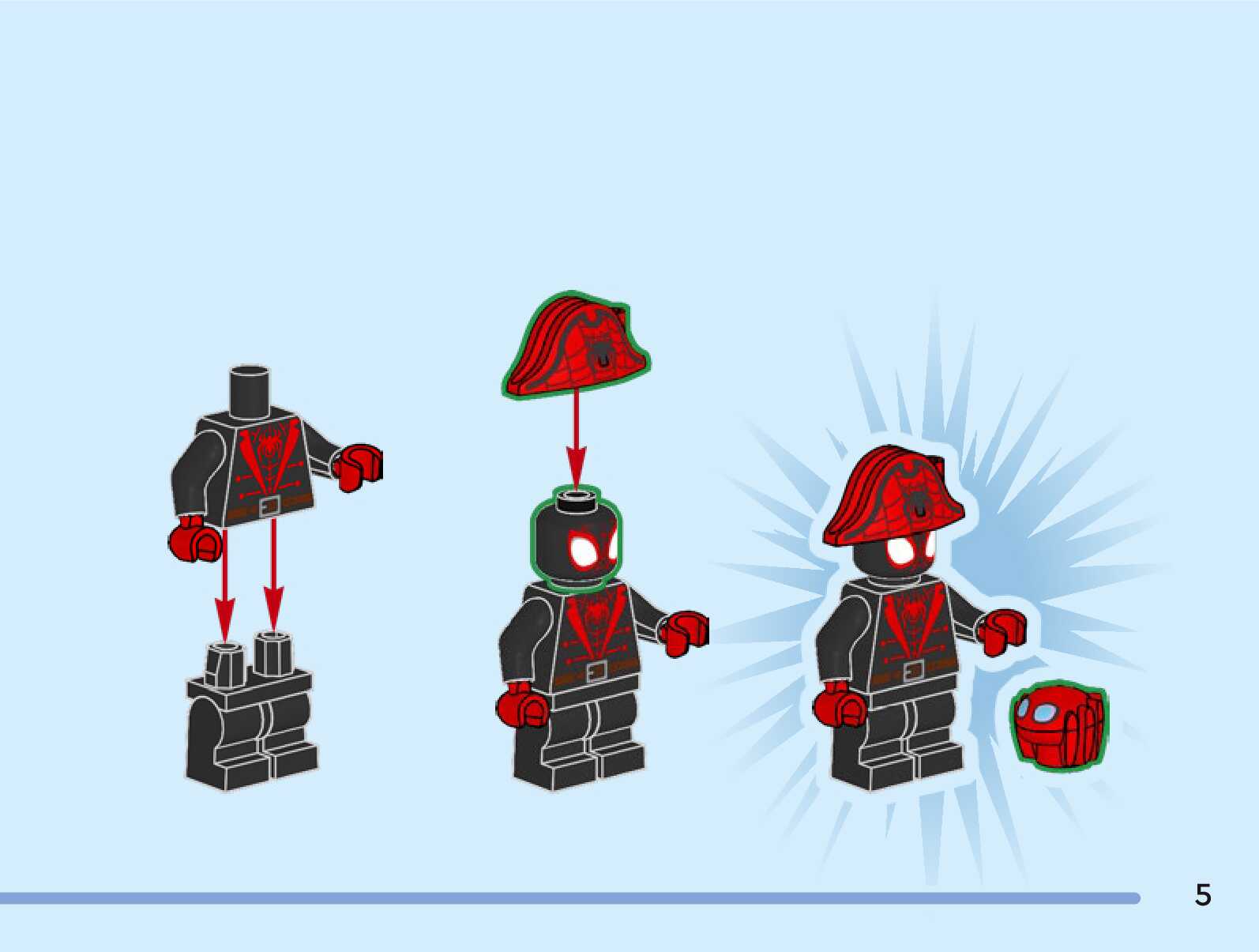 5