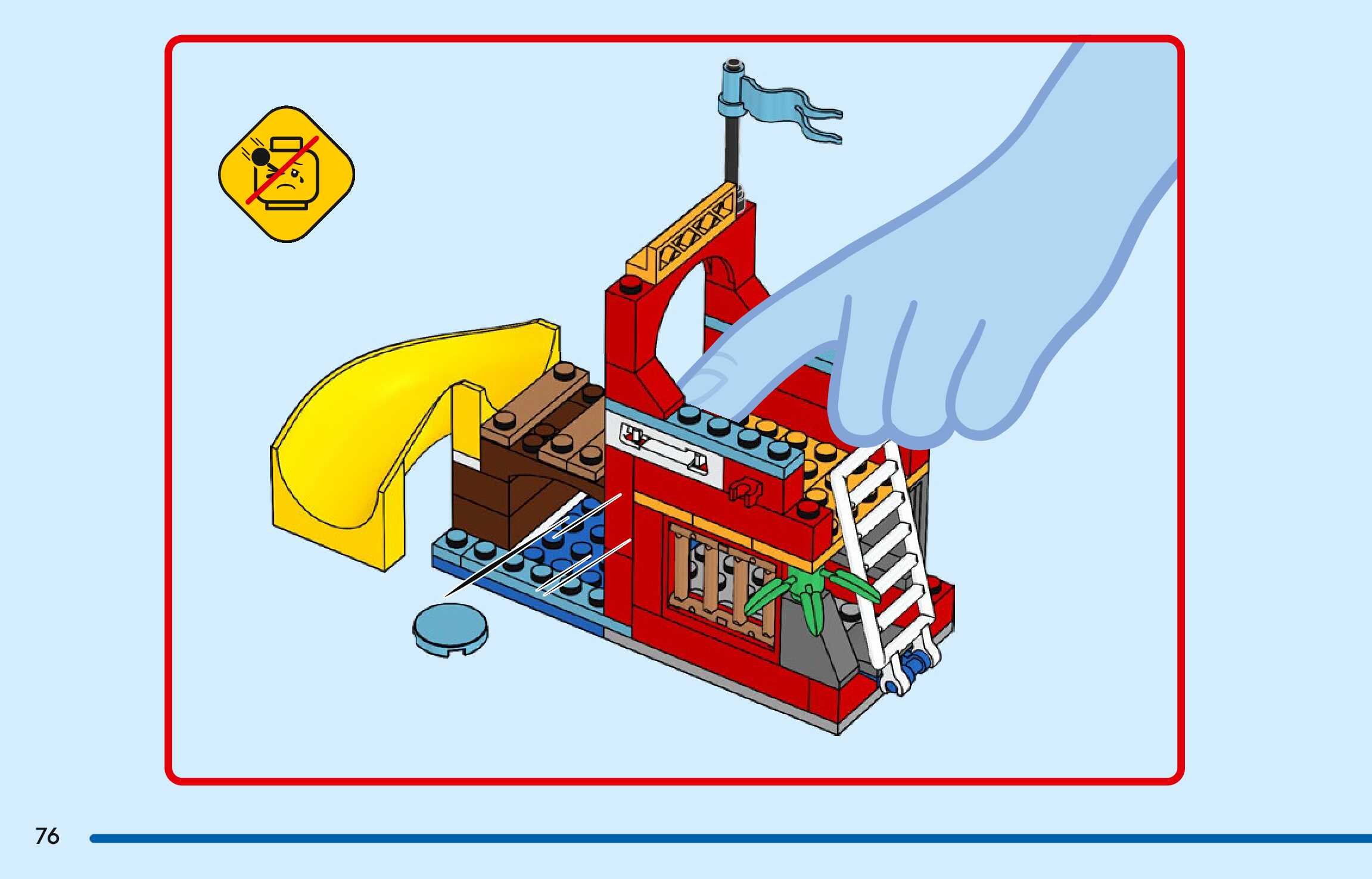 76