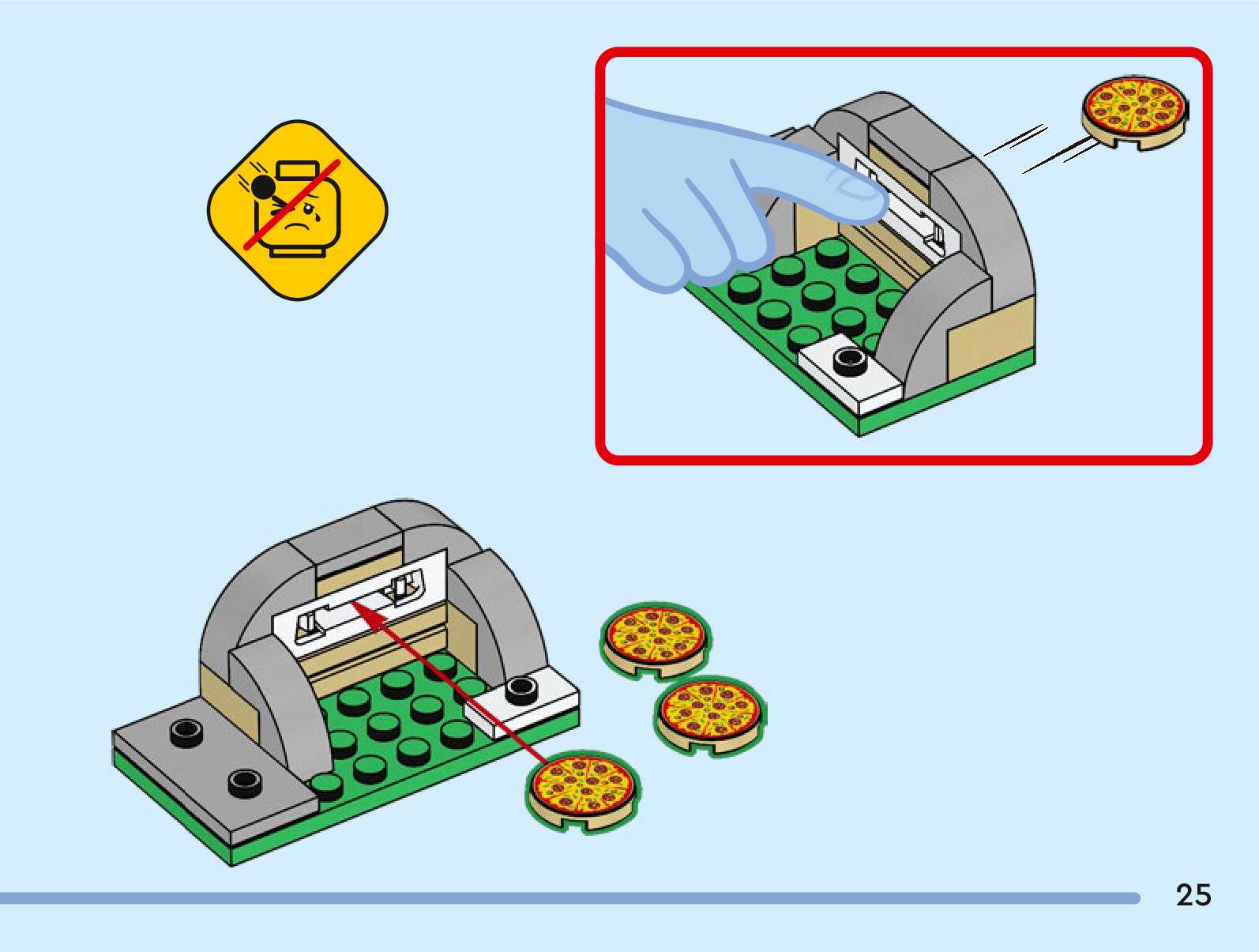 25